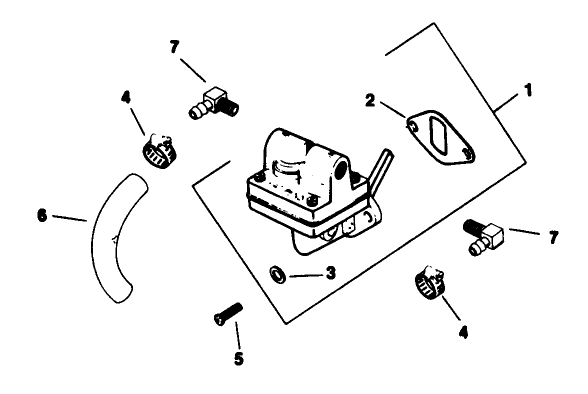 7
4
2
1
6
7
3
4
5