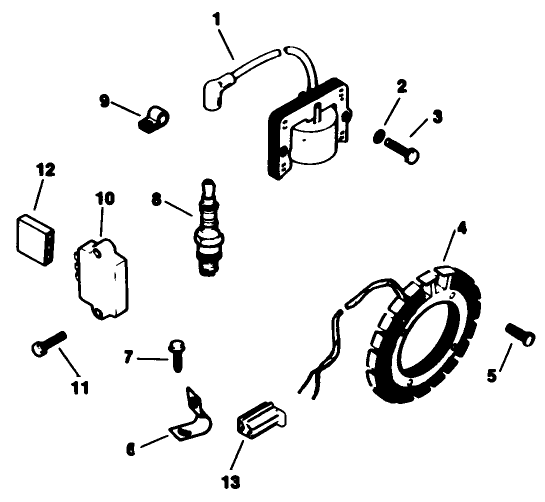 1
9
2
3
12
10
8
4
11
7
5
6
13