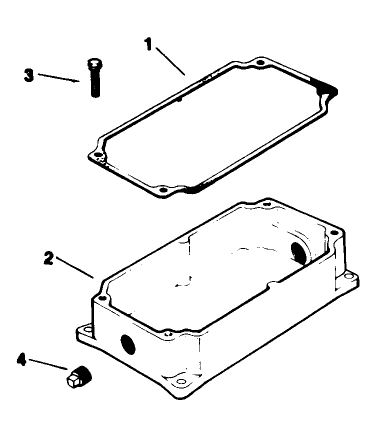 1
3
2
4