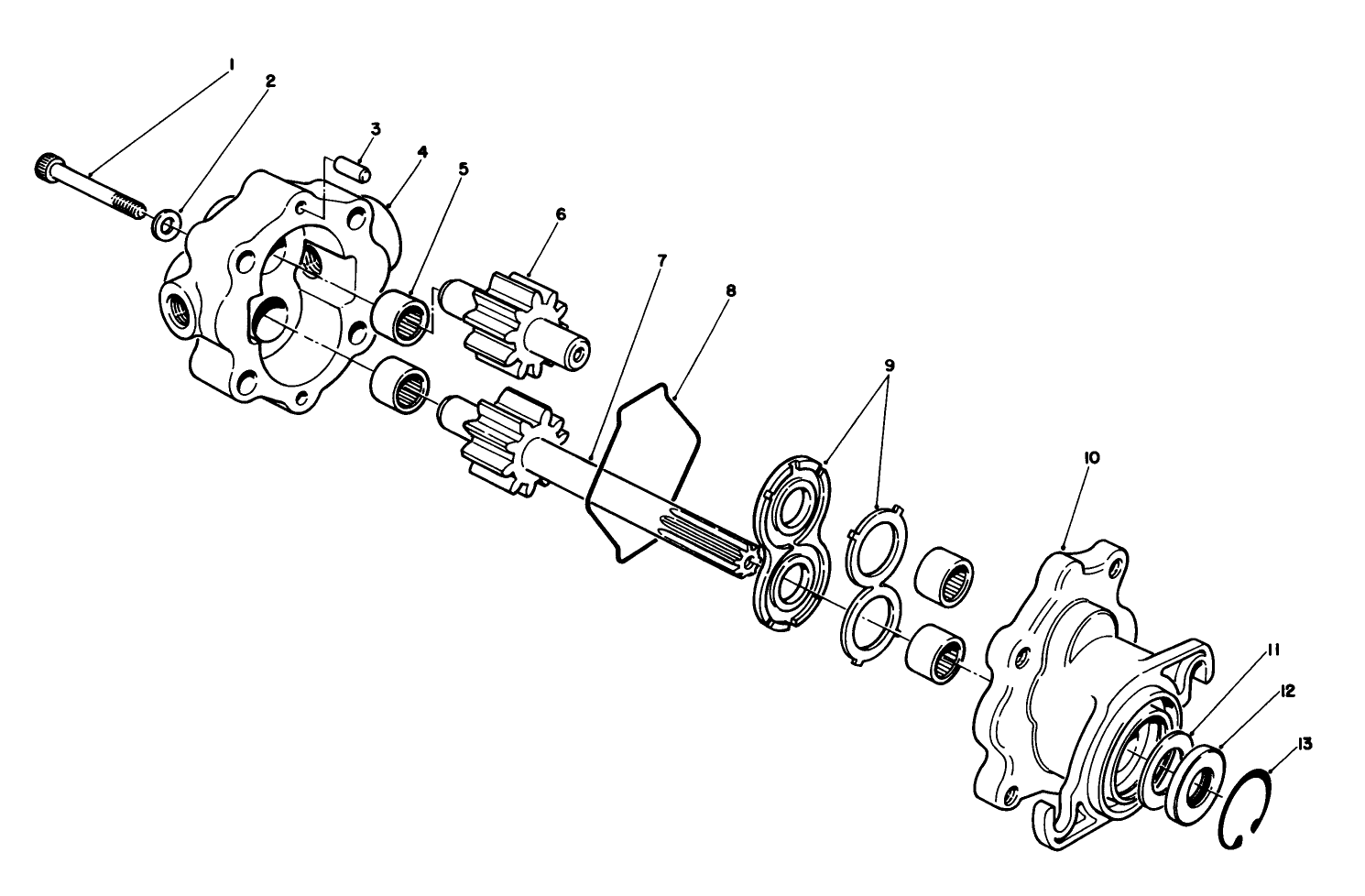 1
2
3
4
5
6
7
8
9
10
11
12
13