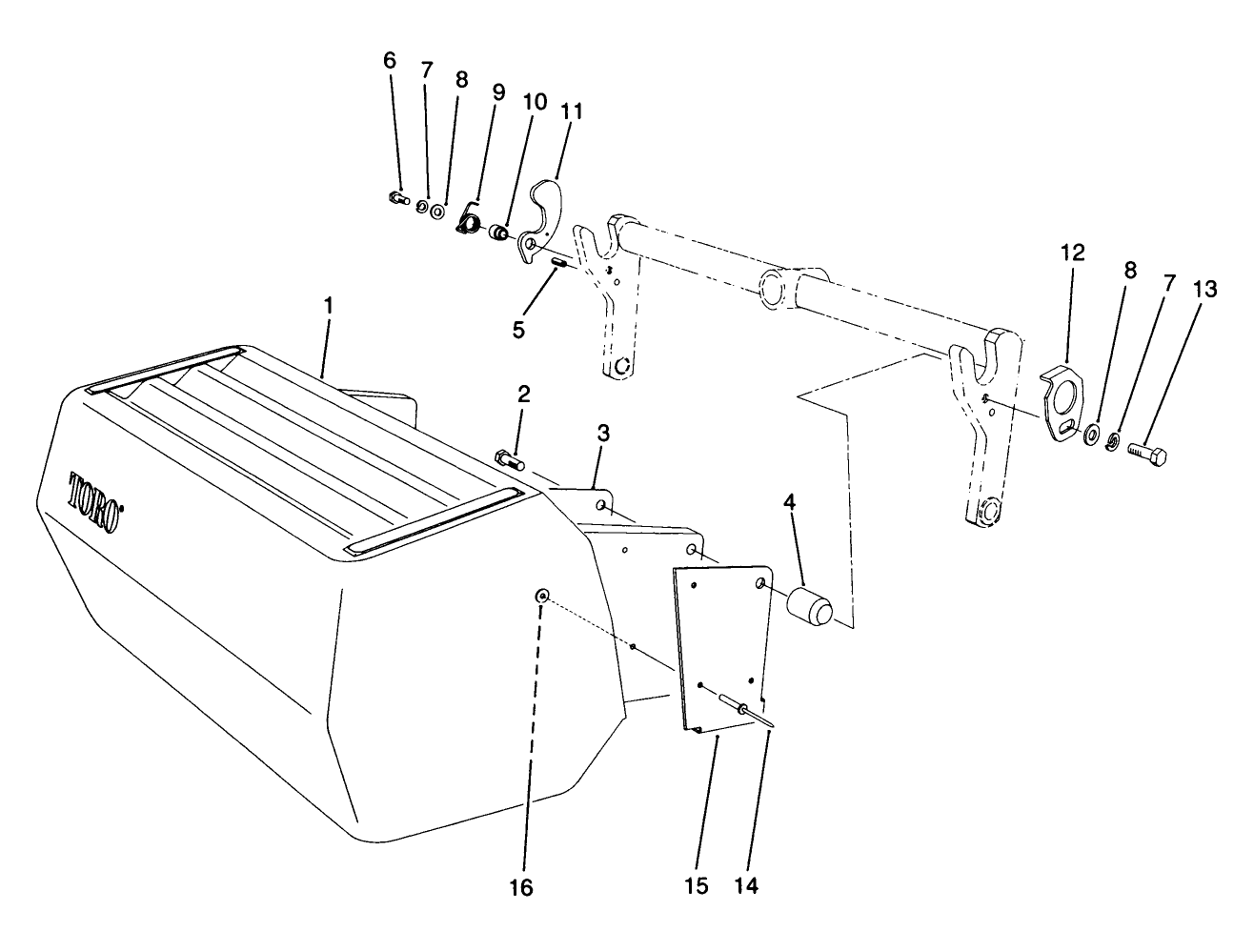 6
7
8
9
10
11
12
8
7
13
5
1
2
3
4
TORO
16
15
14