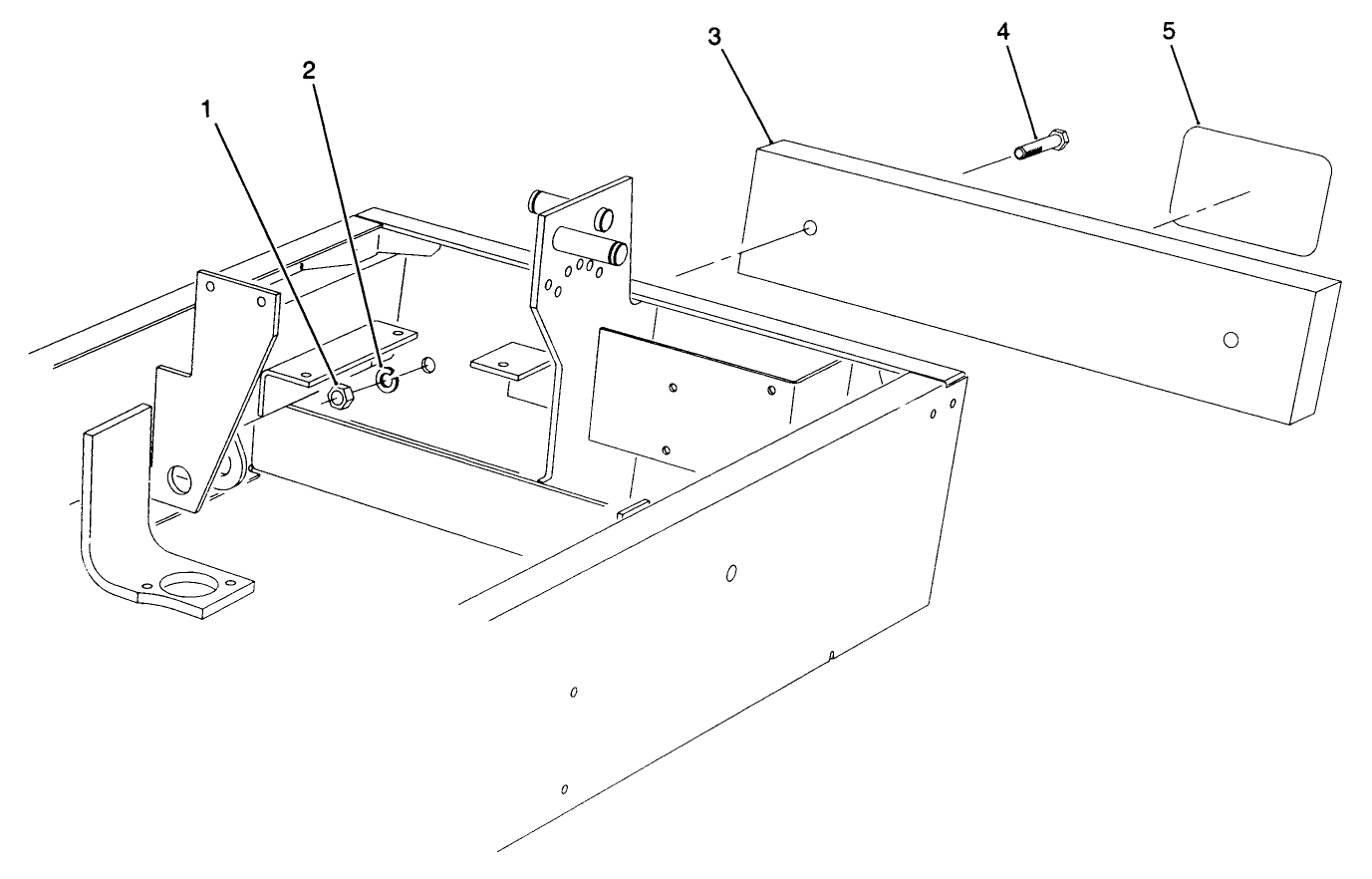 1
2
3
4
5