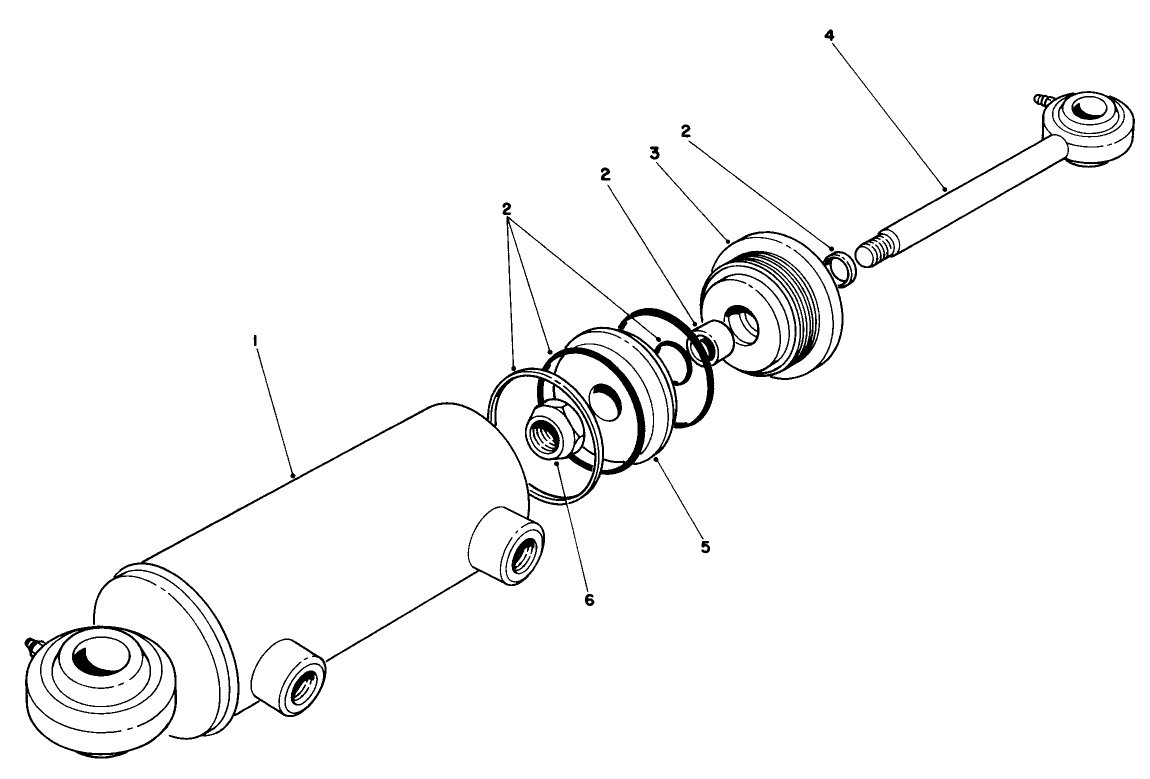 4
2
3
2
2
1
5
6