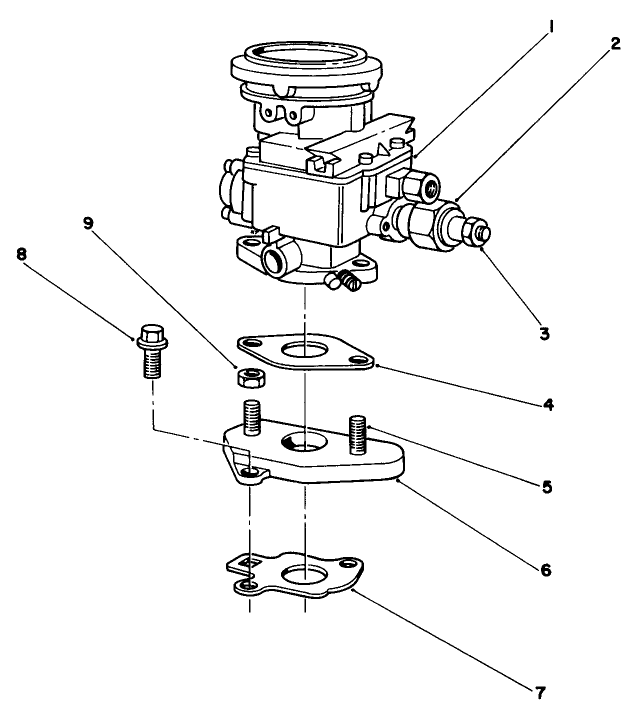 1
2
9
8
3
4
5
6
7