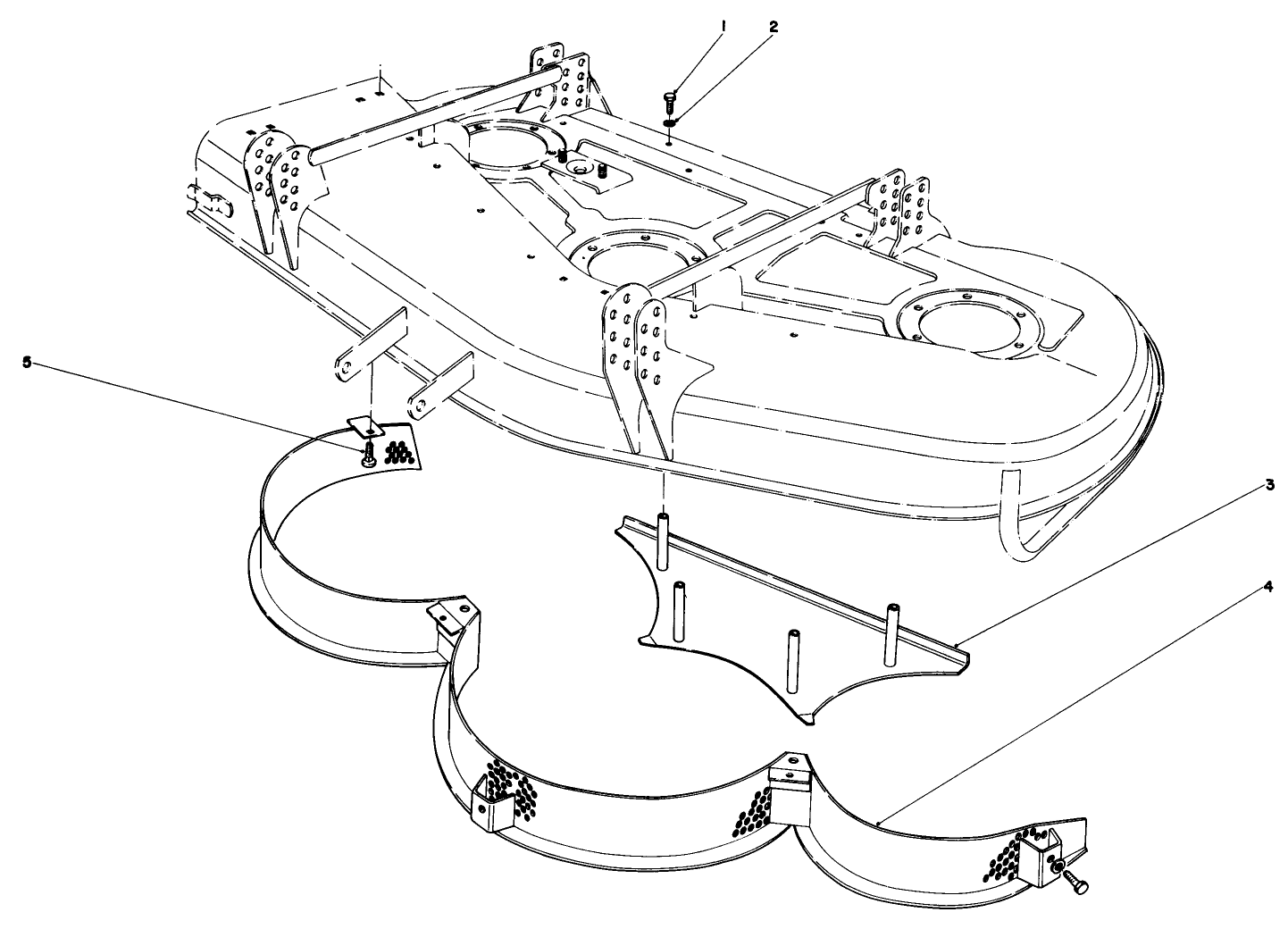 1
2
5
3
4