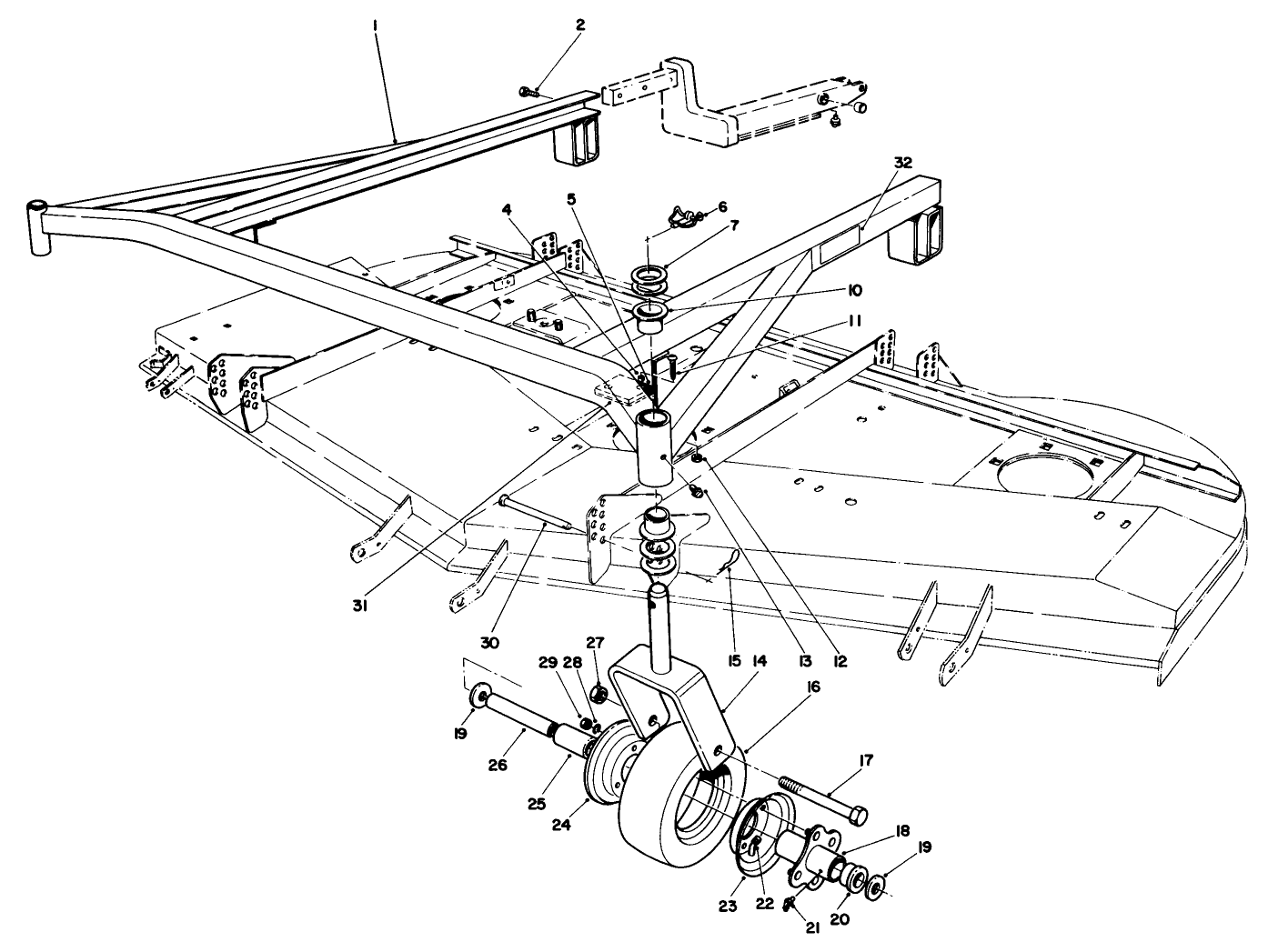 1
2
32
4
5
6
7
10
11
31
30
15
13
12
29
28
27
14
16
19
26
25
24
17
18
19
23
22
21
20