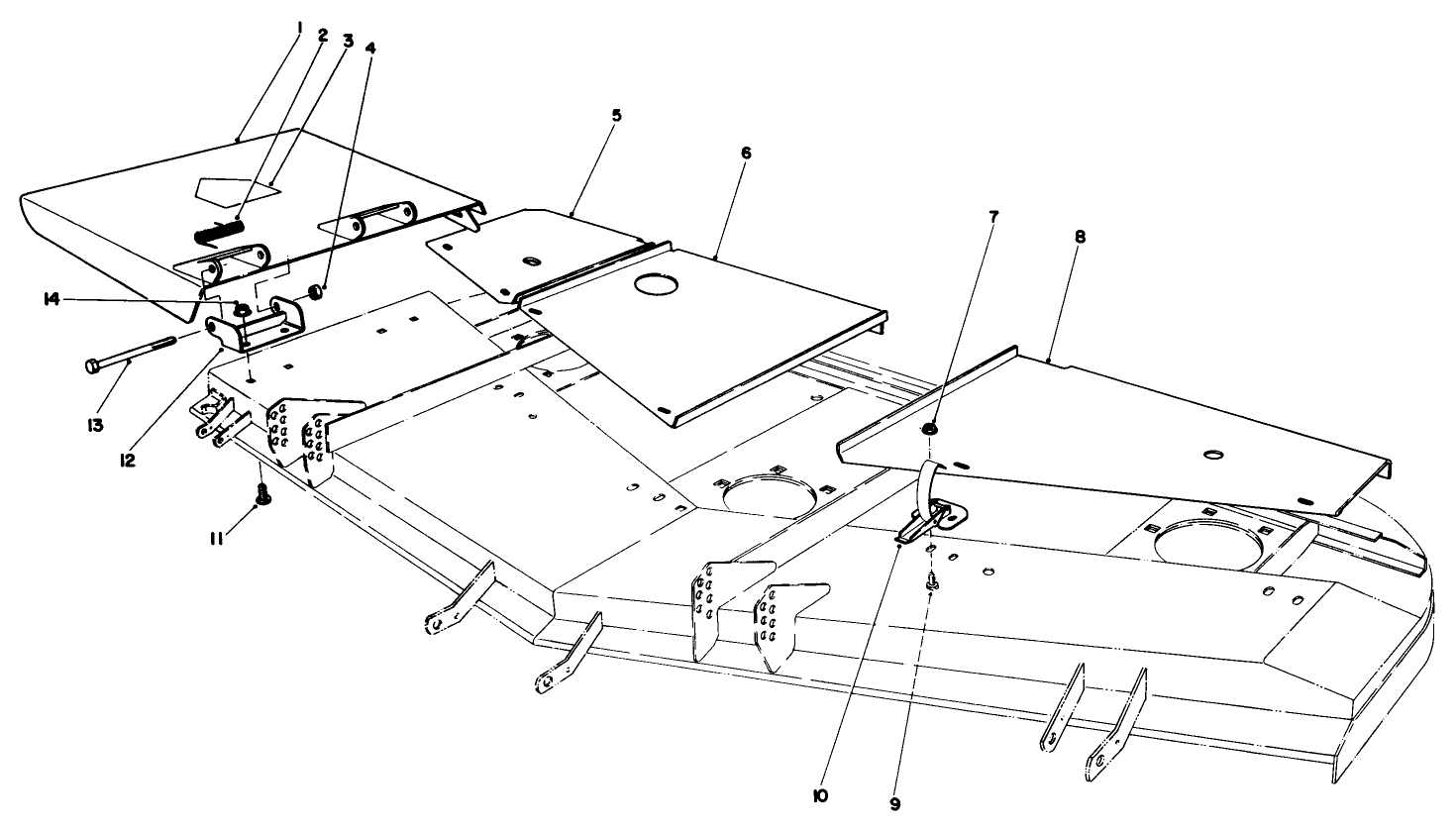 1
2
3
4
5
6
7
8
14
13
12
11
10
9