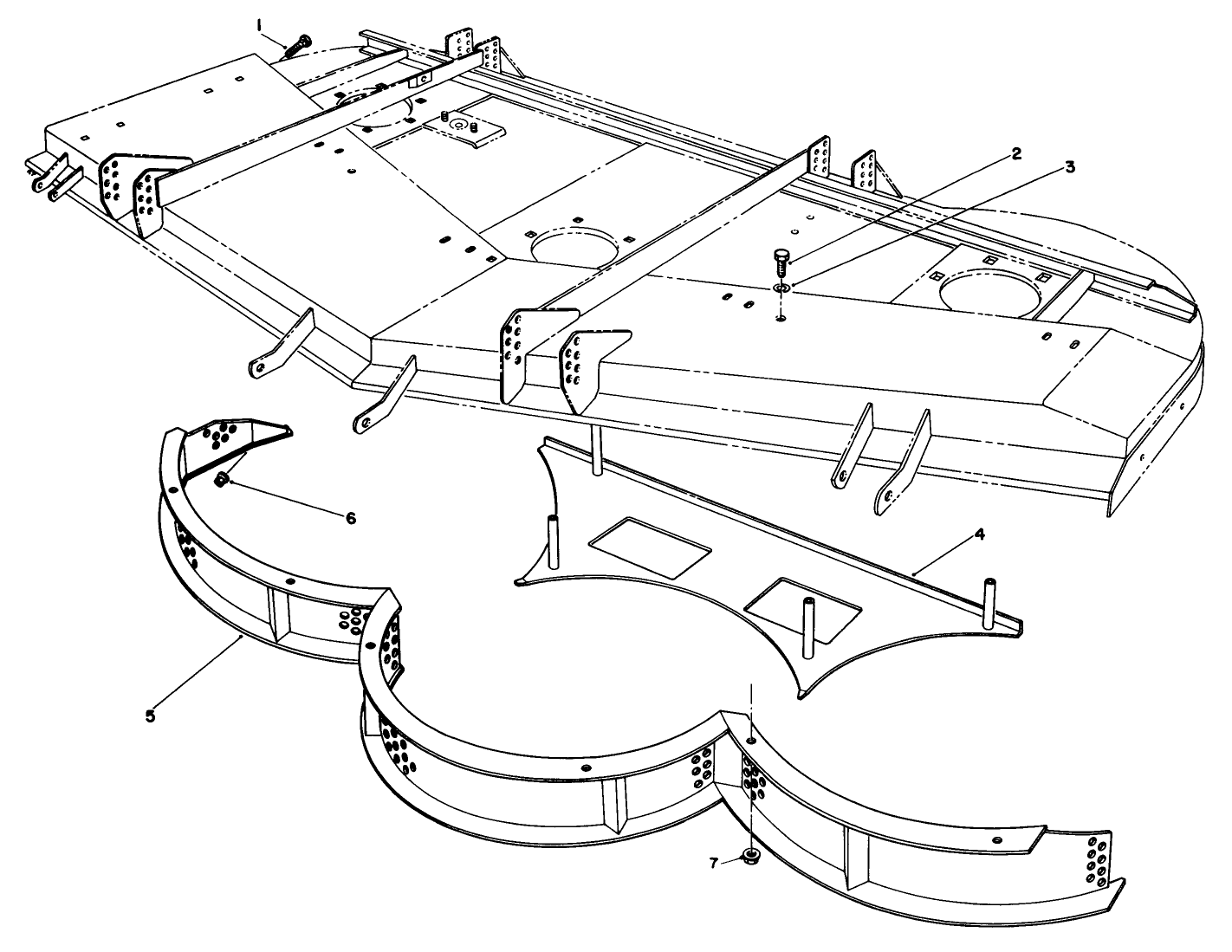 1
2
3
6
4
5
7