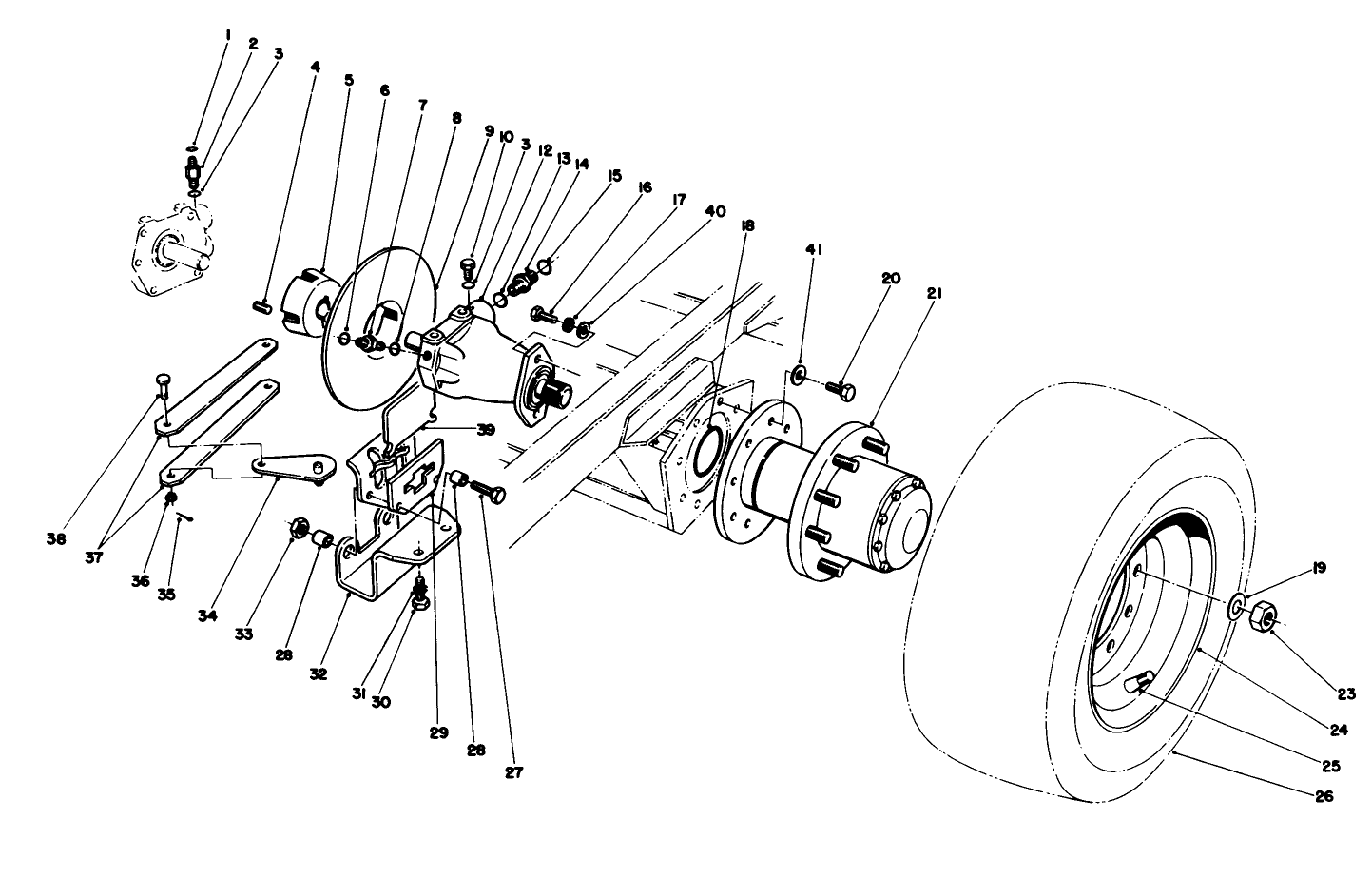 1
2
3
4
5
6
7
8
9
10
3
12
13
14
15
16
17
40
18
41
20
21
39
38
37
36
35
34
33
28
32
31
30
29
28
27
19
23
24
25
26