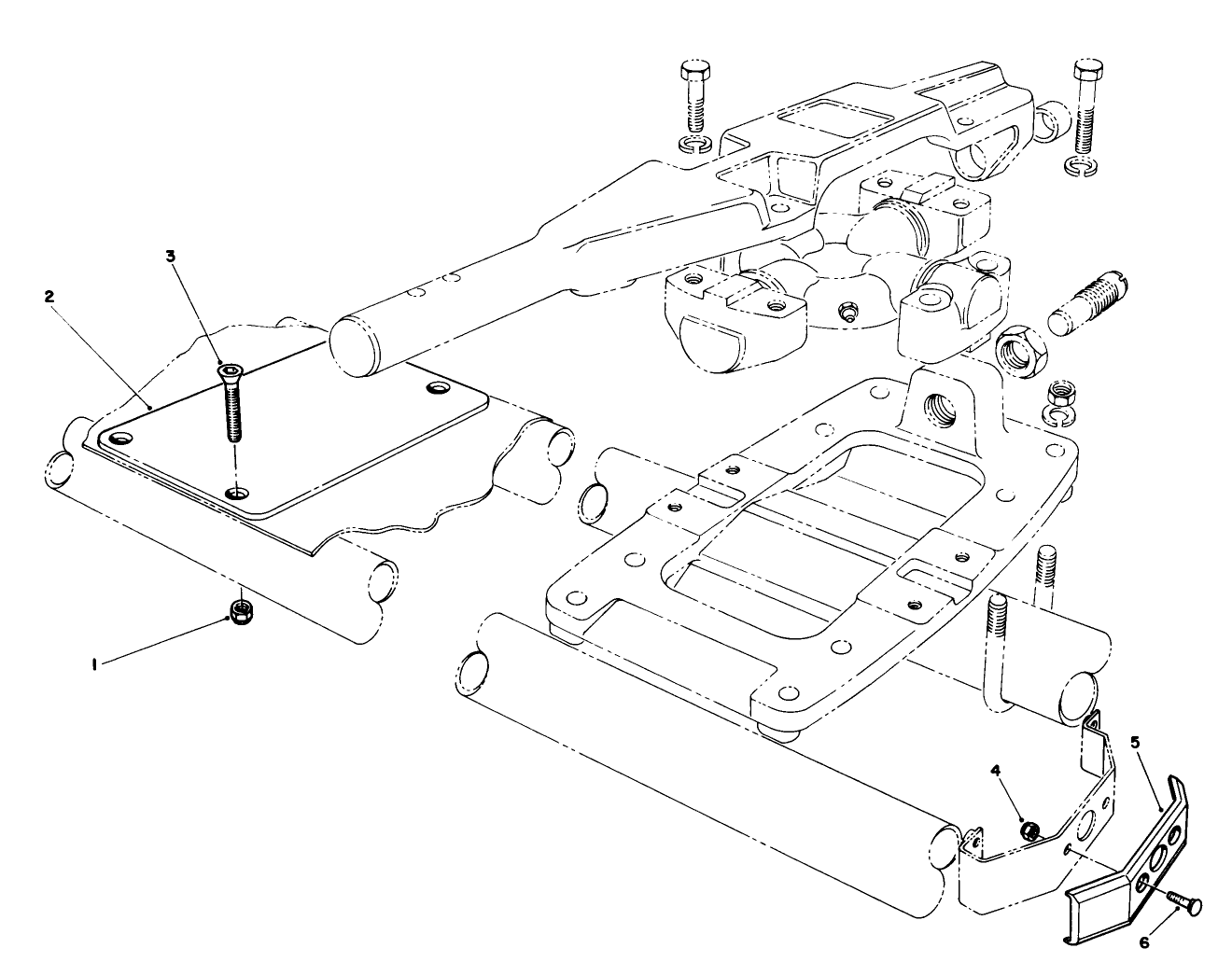 3
2
1
4
5
6