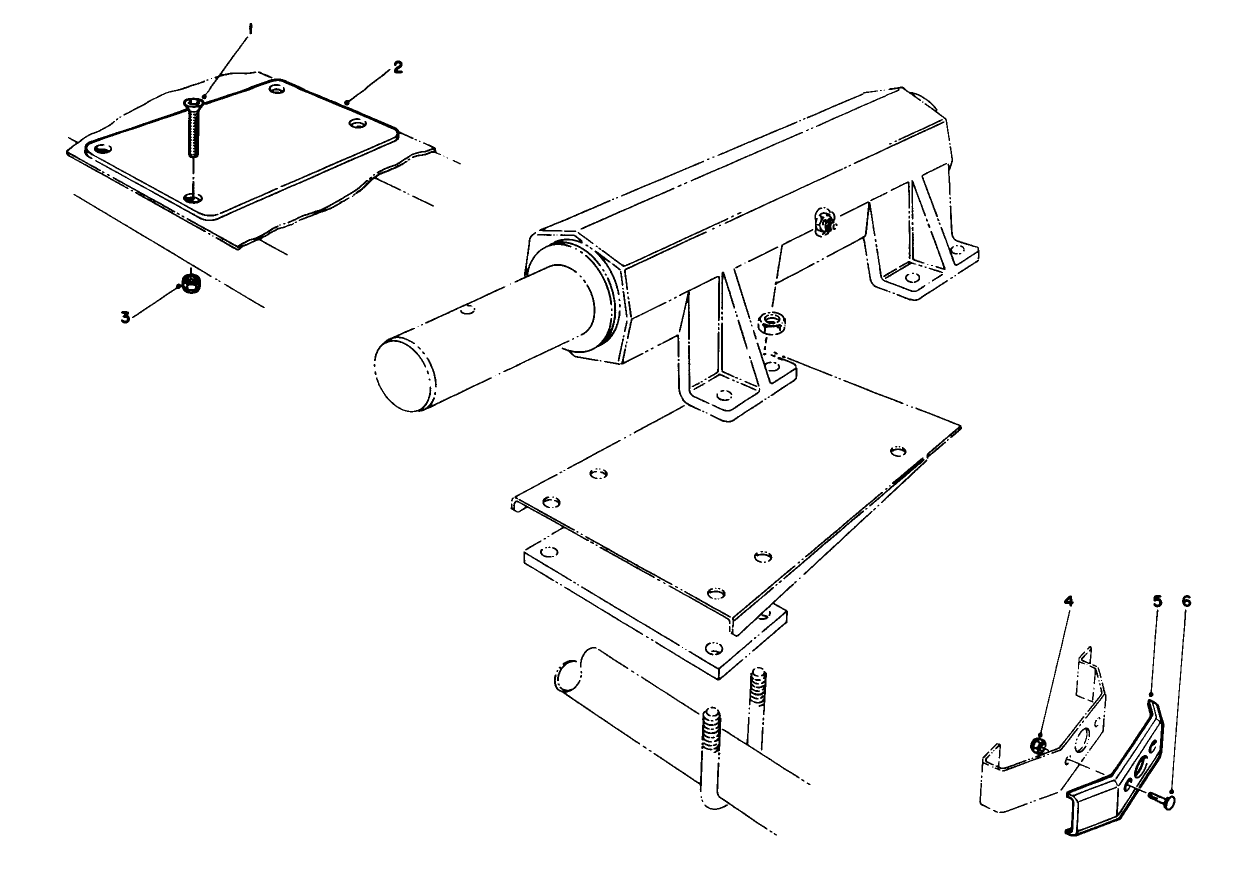 1
2
3
4
5
6