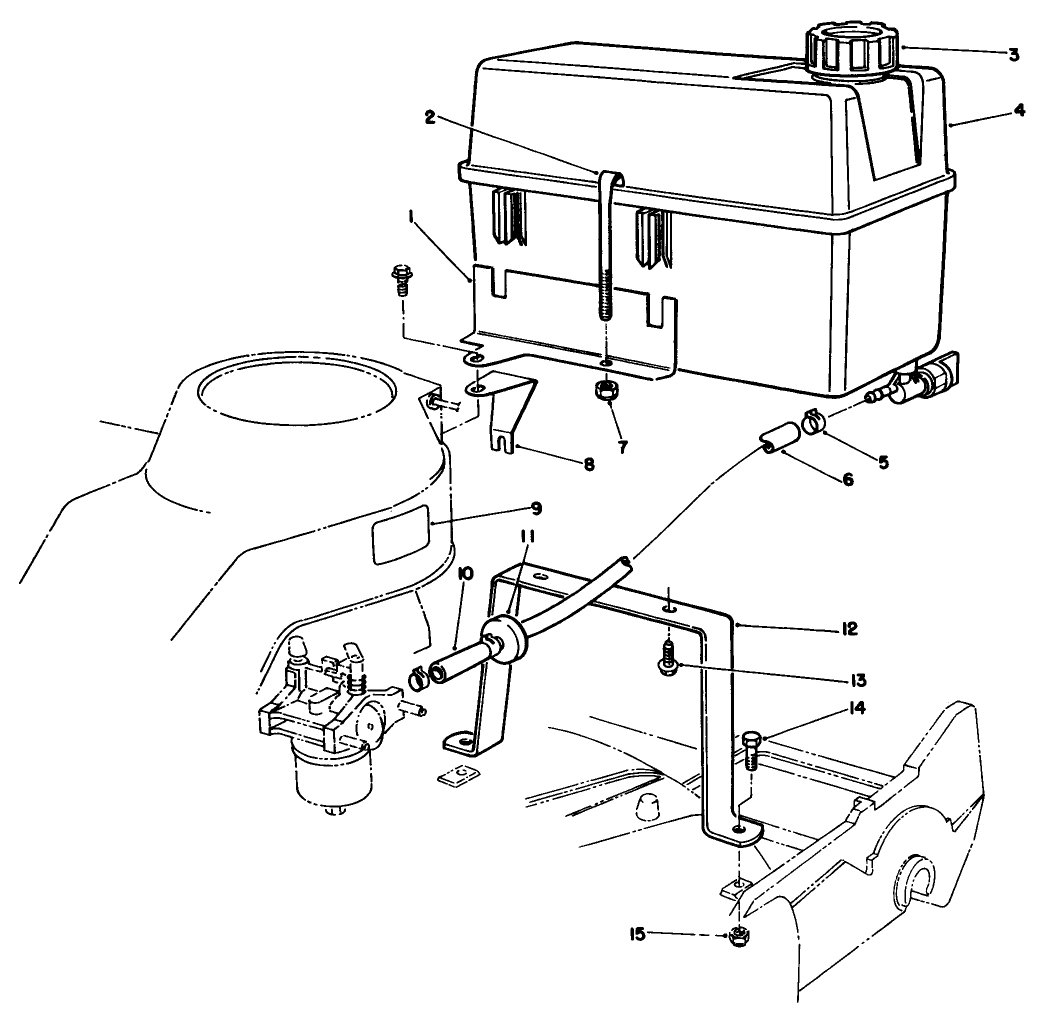 3
4
2
1
7
8
5
6
9
11
10
12
13
14
15