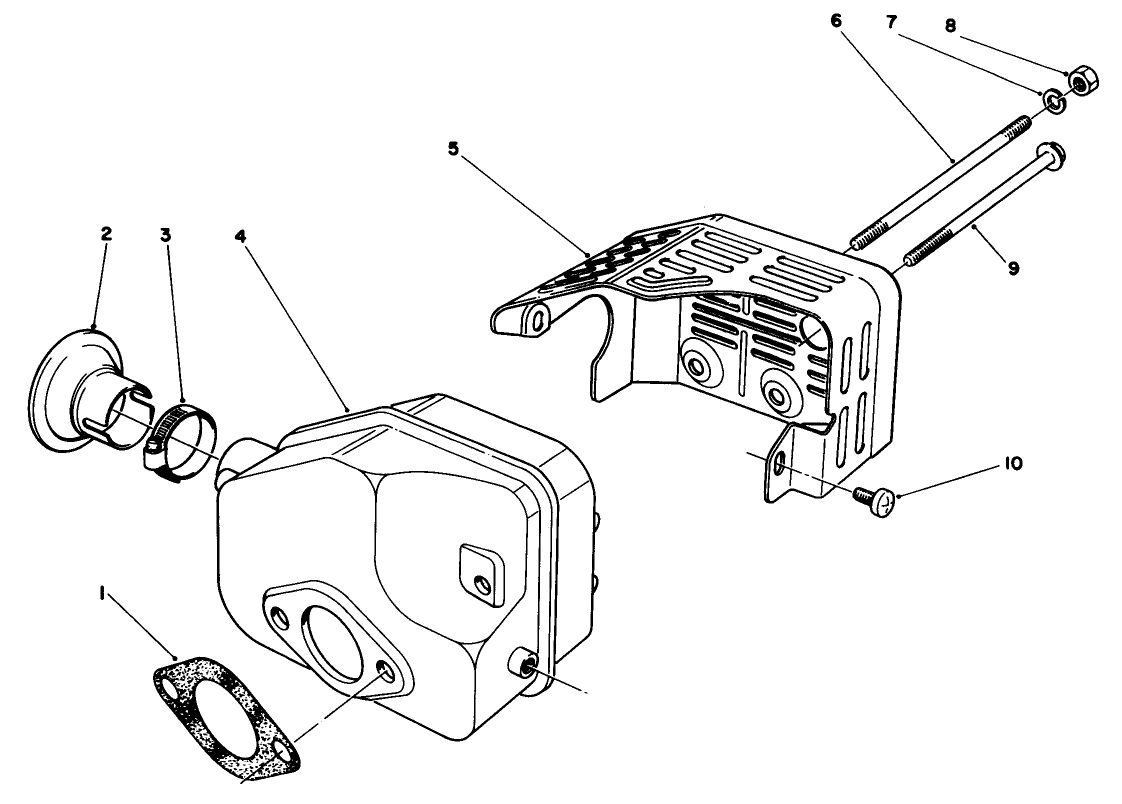 6
7
8
5
2
3
4
9
10
1