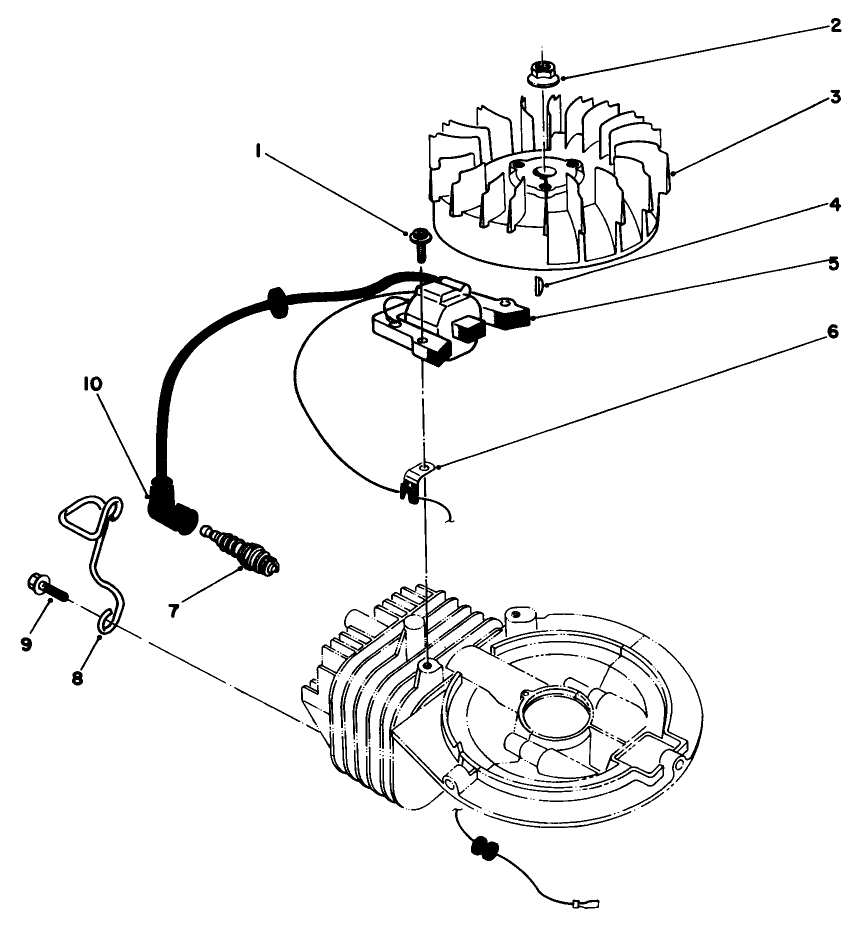 2
3
1
4
5
6
10
7
9
8