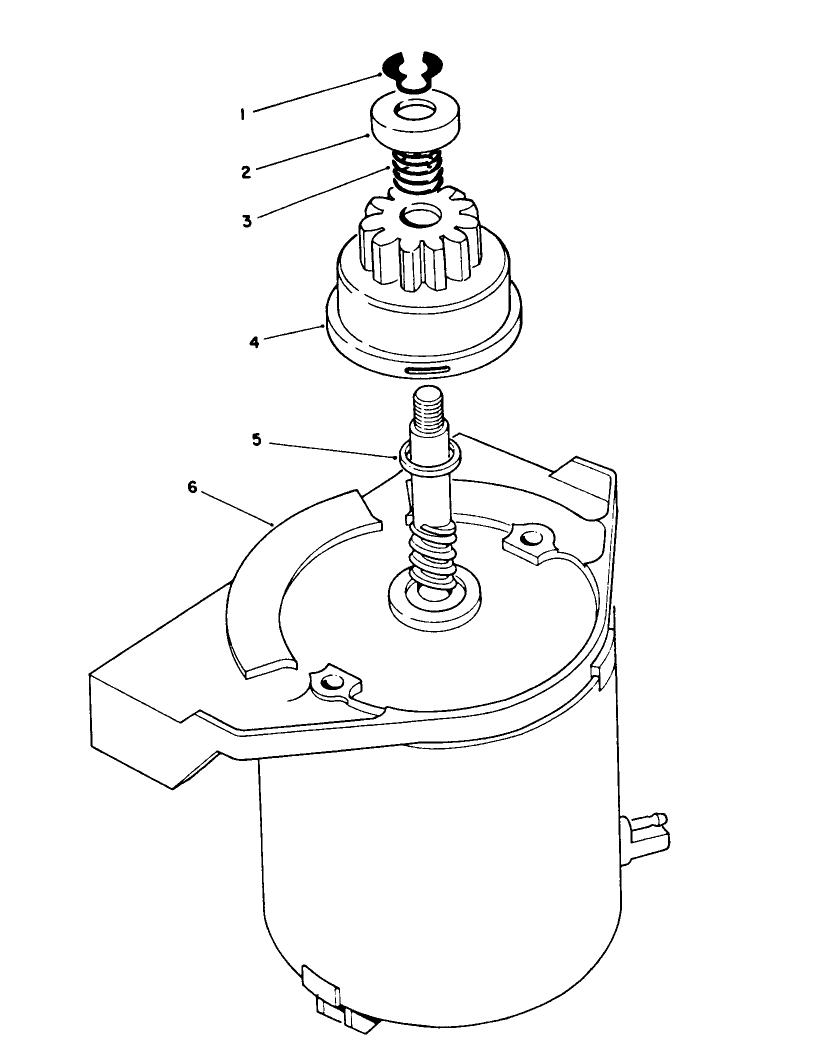 1
2
3
4
5
6