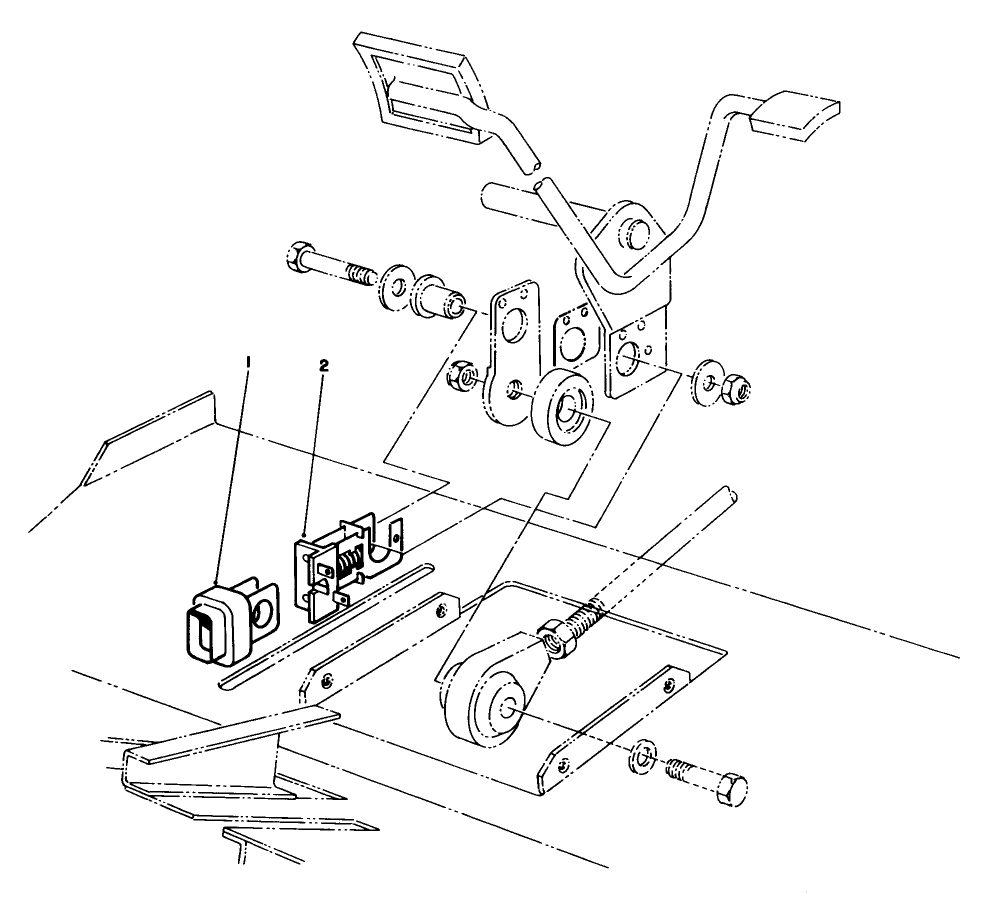 1
2