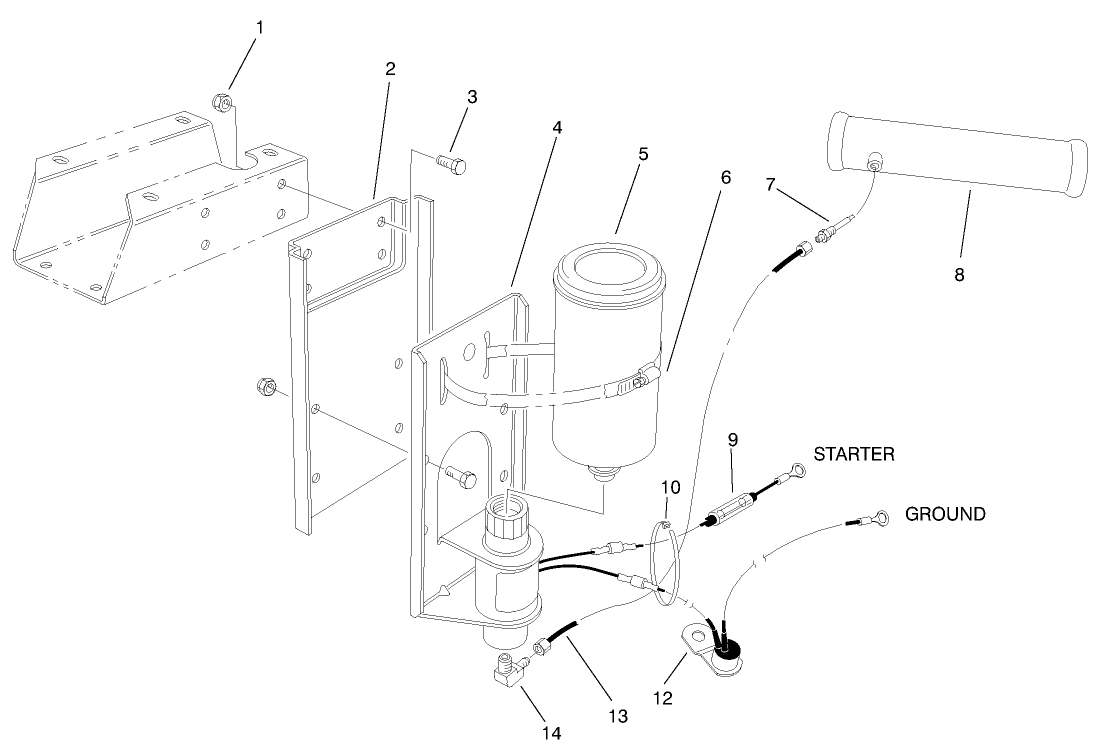 1
2
3
4
5
6
7
8
9
STARTER
10
GROUND
12
13
14