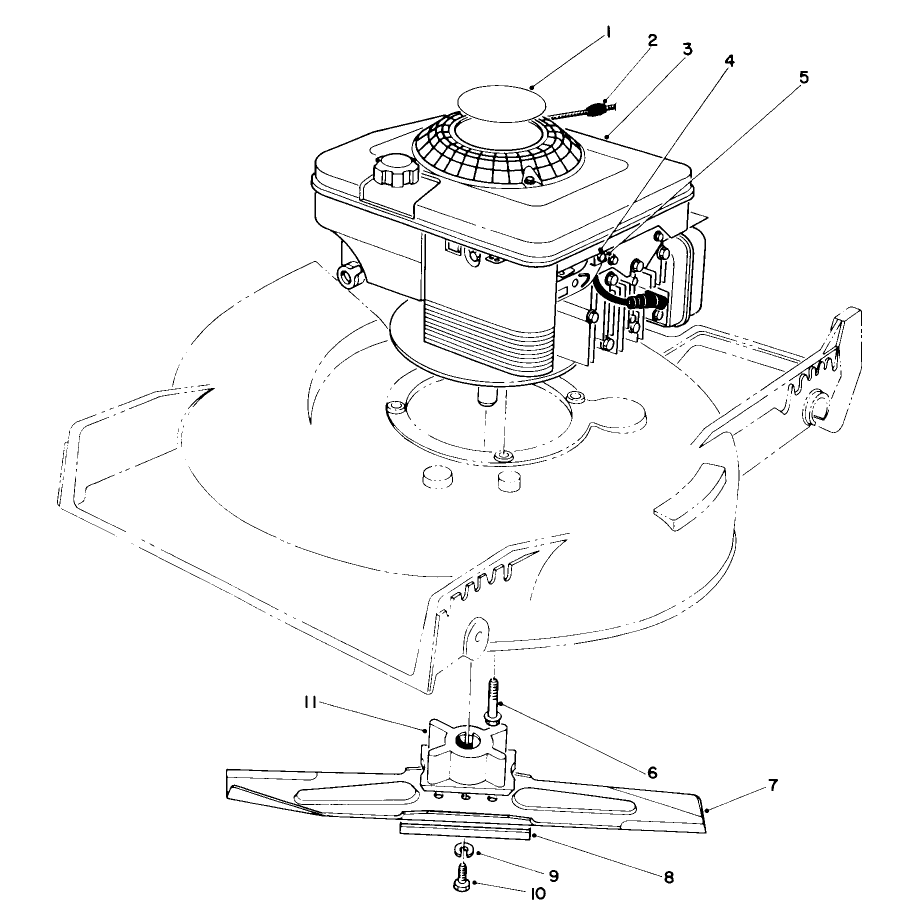 1
2
3
4
5
11
6
7
8
9
10