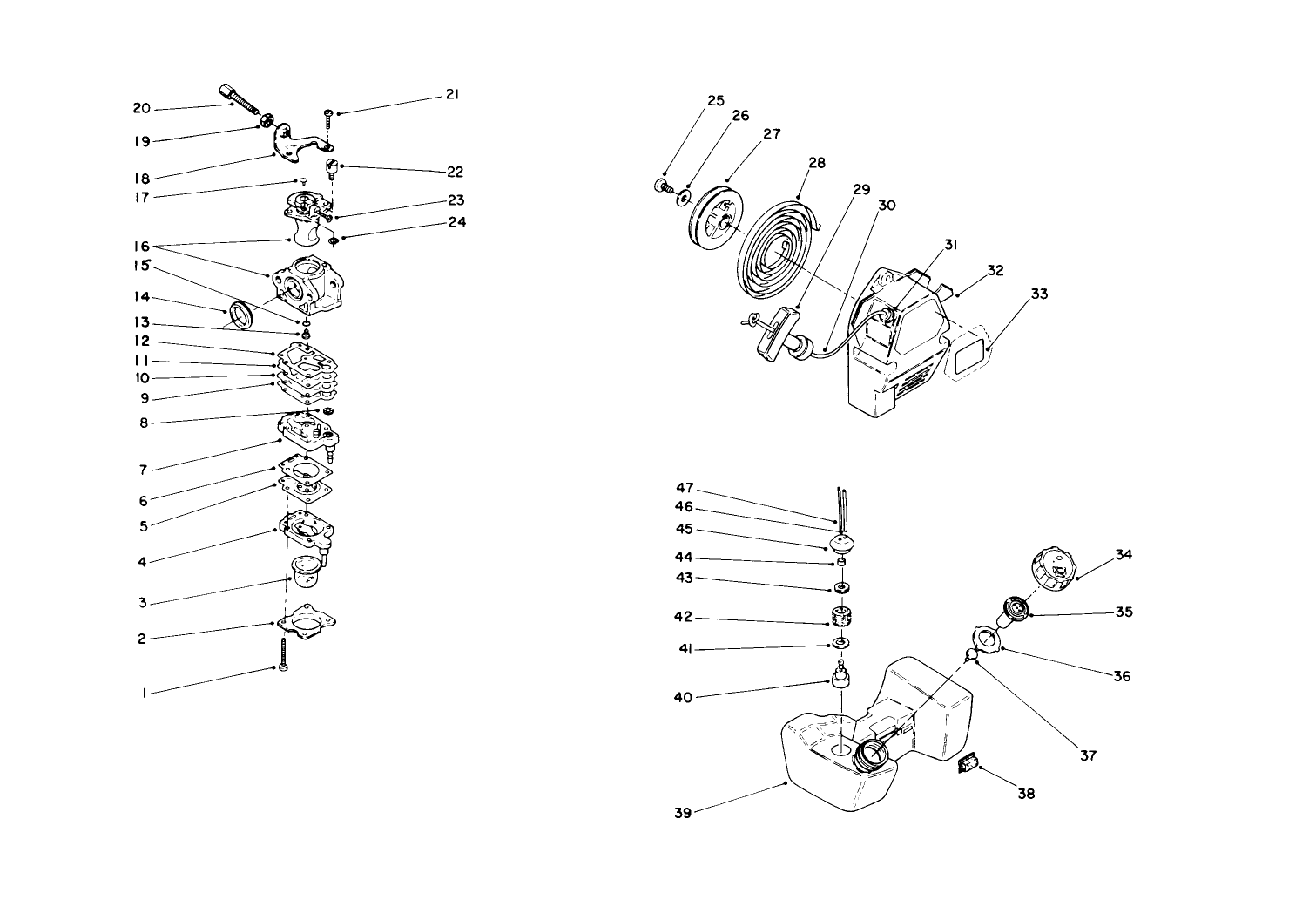 20
19
18
17
16
15
14
13
12
11
10
9
8
7
6
5
4
3
2
1
21
22
23
24
25
26
27
28
29
30
31
32
33
47
46
45
44
43
42
41
40
39
34
35
36
37
38