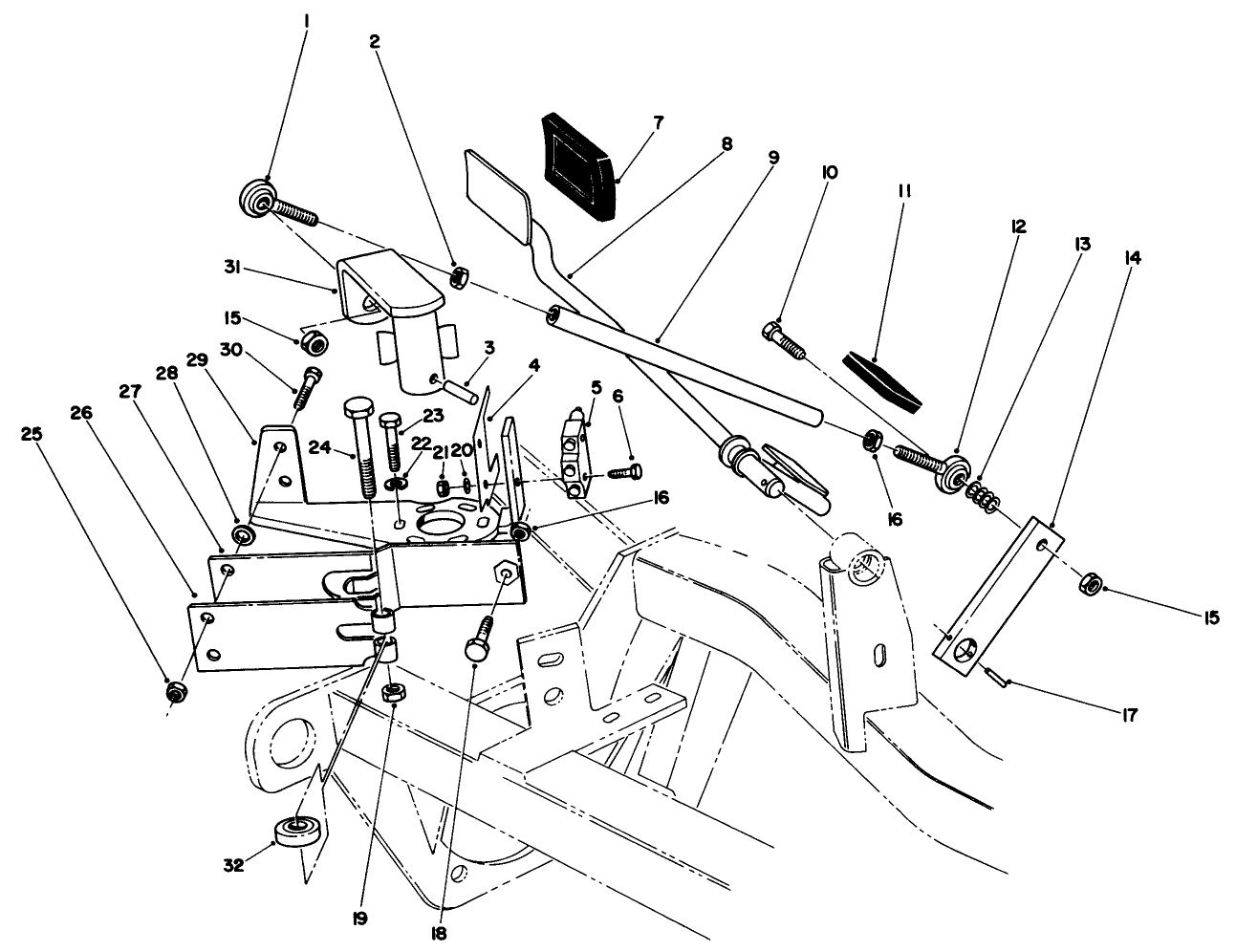 1
2
7
8
9
10
11
12
13
14
31
15
30
29
28
27
26
25
3
4
5
6
23
24
22
21
20
16
16
15
17
32
19
18