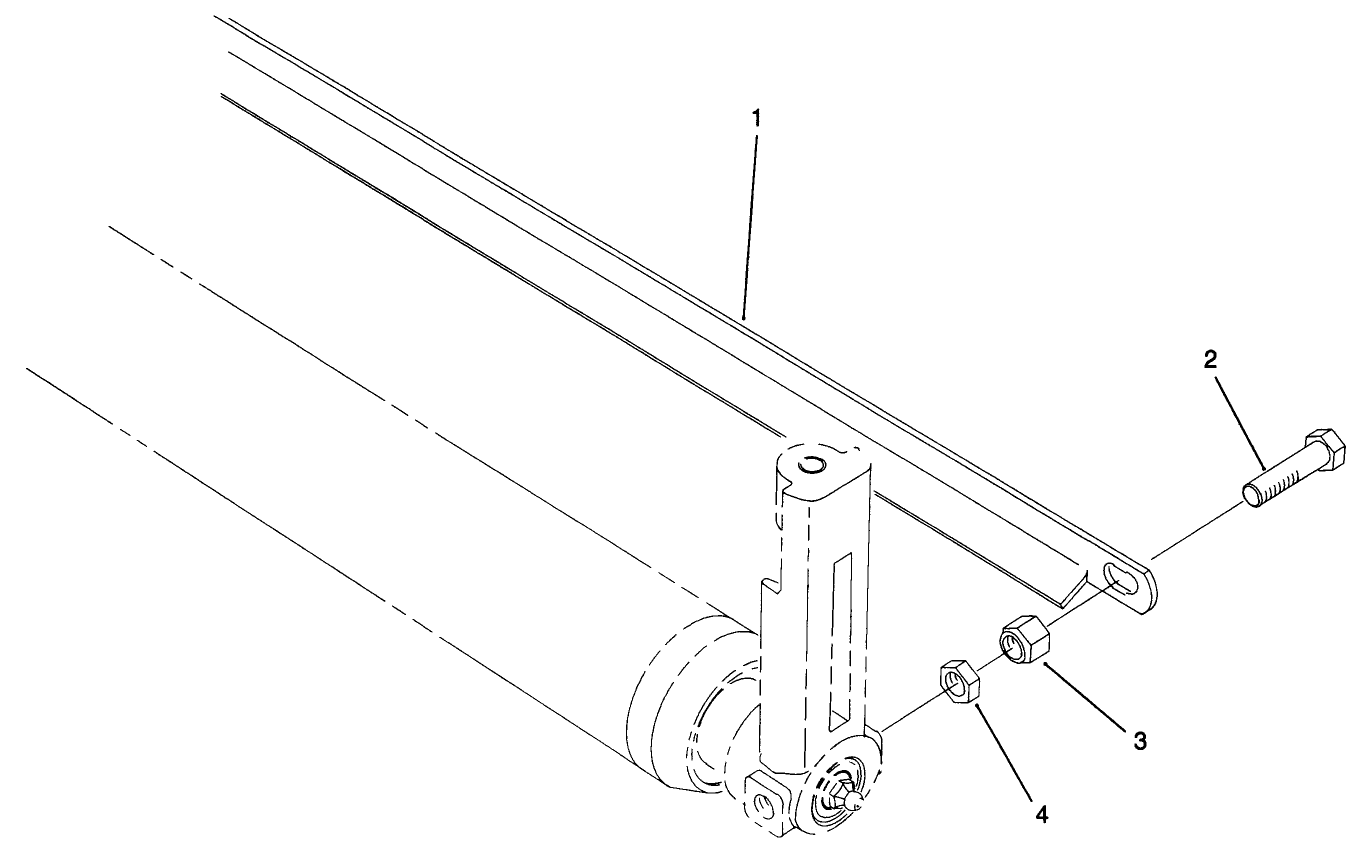 1

2

3

4