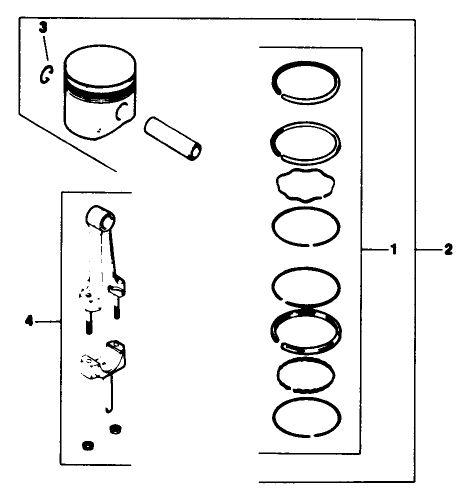 3
1
2
4