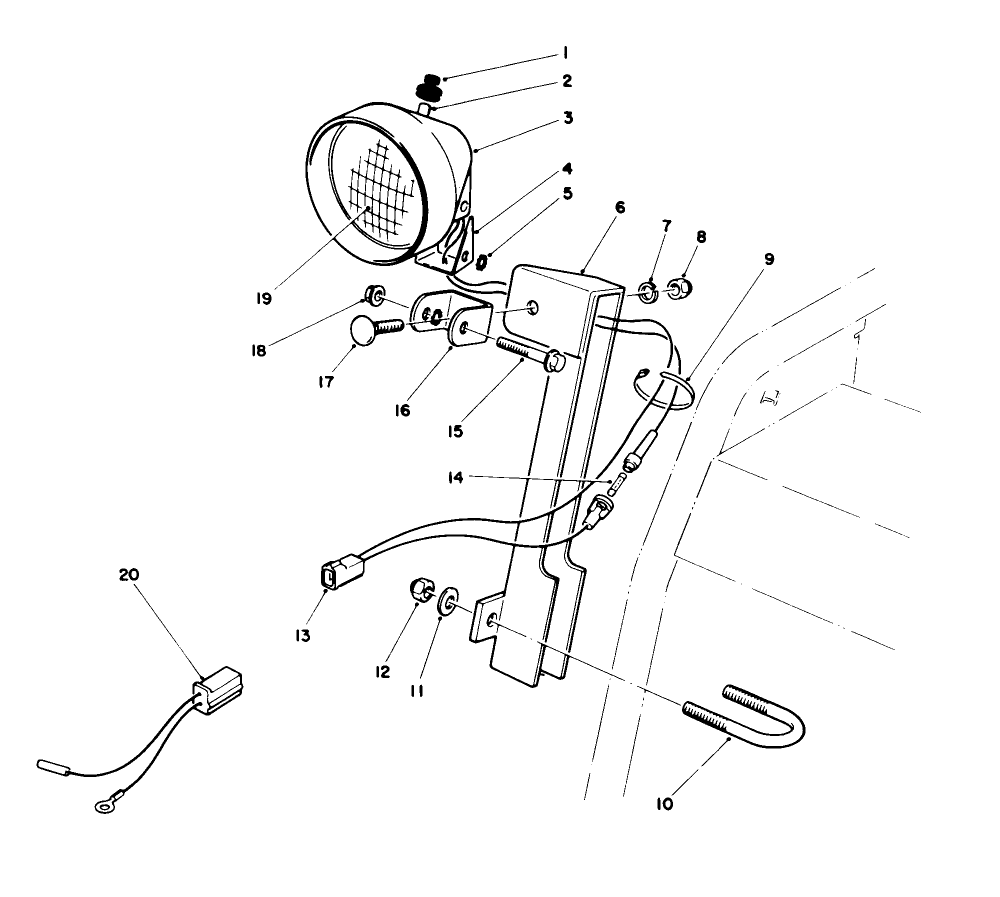 1
2
3
4
5
6
7
8
9
19
18
17
16
15
14
20
13
12
11
10