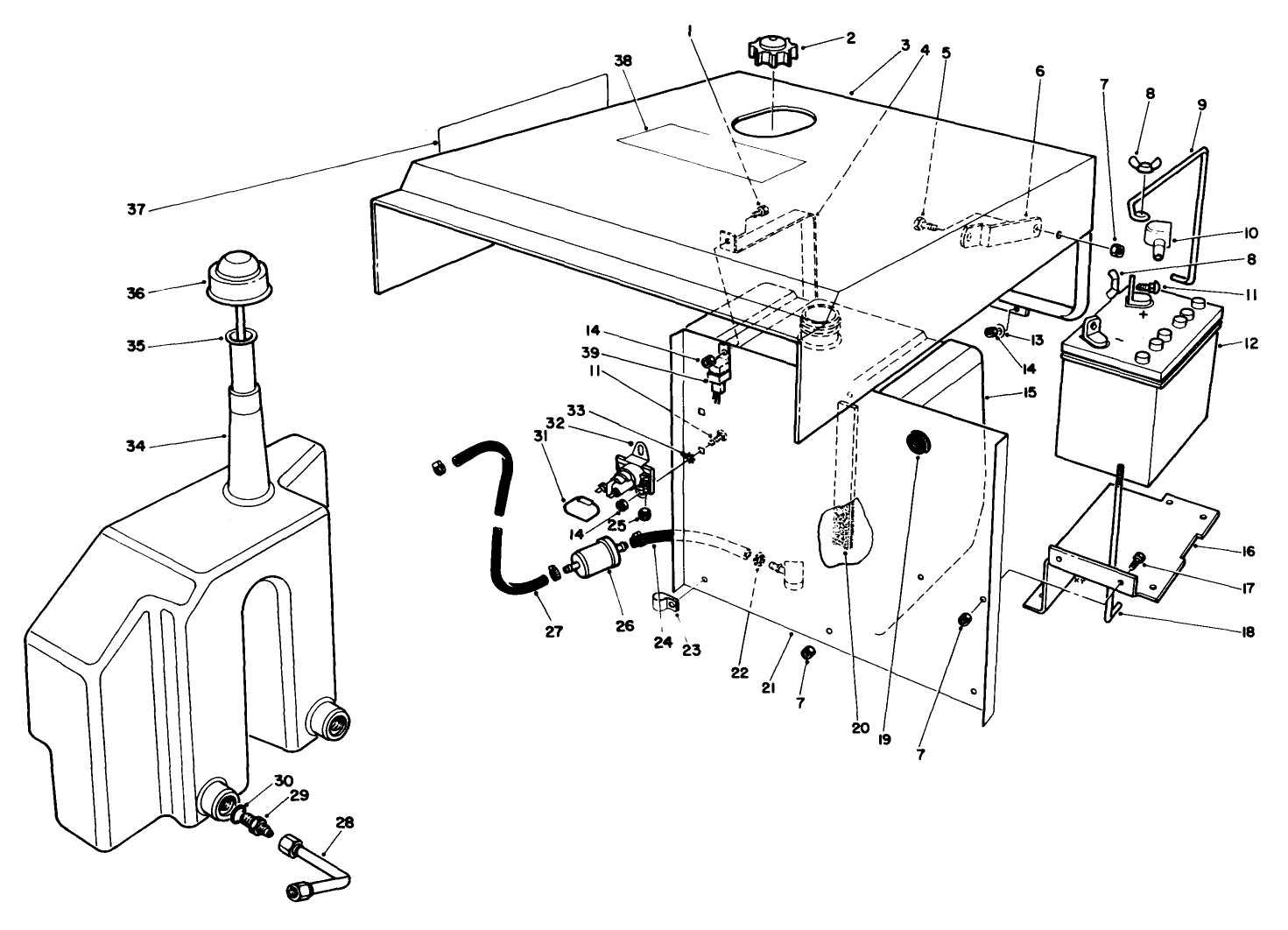 1
2
3
4
5
6
7
8
9
38
37
10
8
11
36
35
14
39
11
13
14
12
15
34
33
32
31
14
25
16
17
18
27
26
24
23
22
21
7
20
19
7
30
29
28
+
-