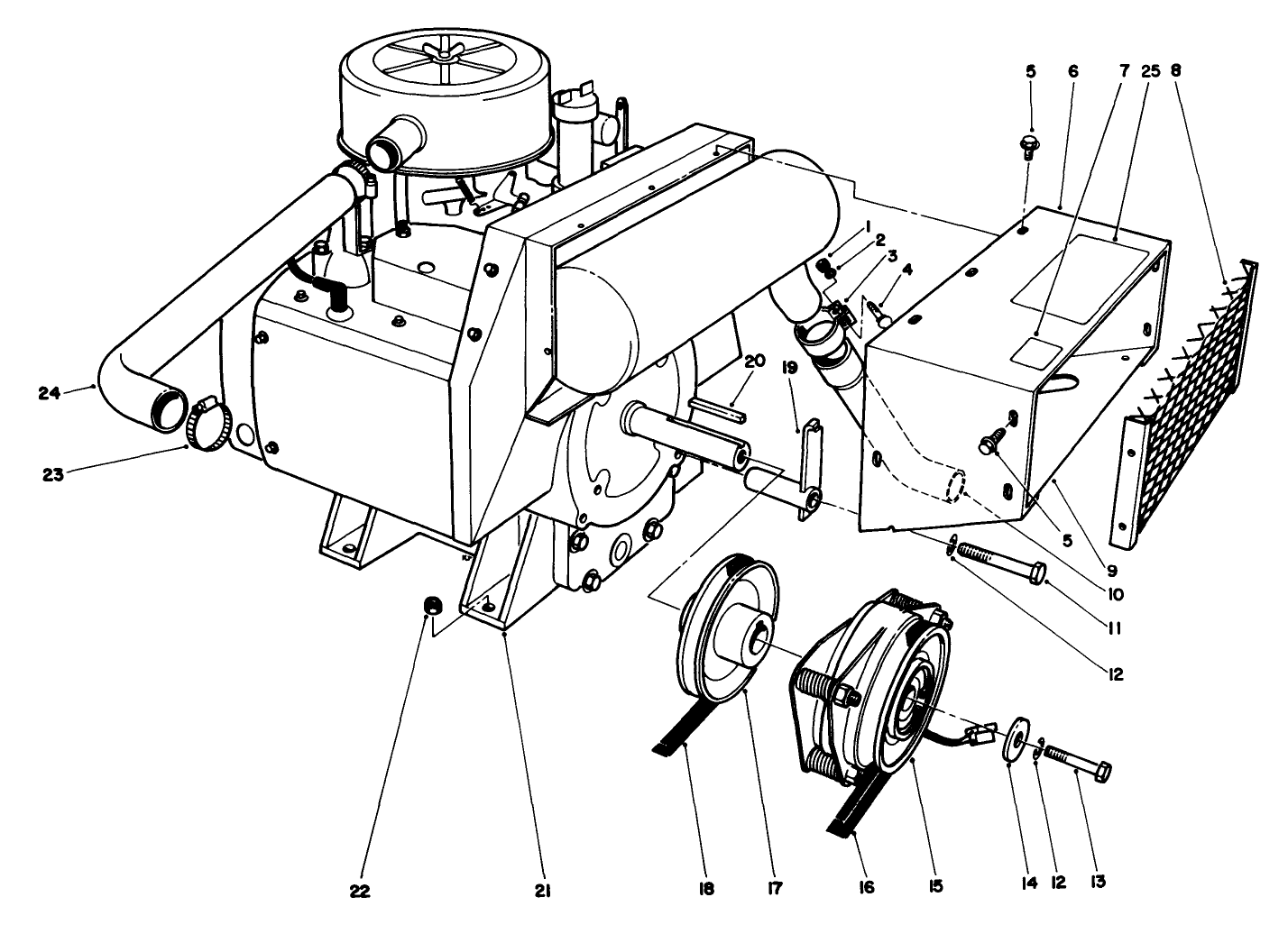 5
6
7
25
8
1
2
3
4
20
19
24
23
5
9
10
11
12
22
21
18
17
16
15
14
12
13