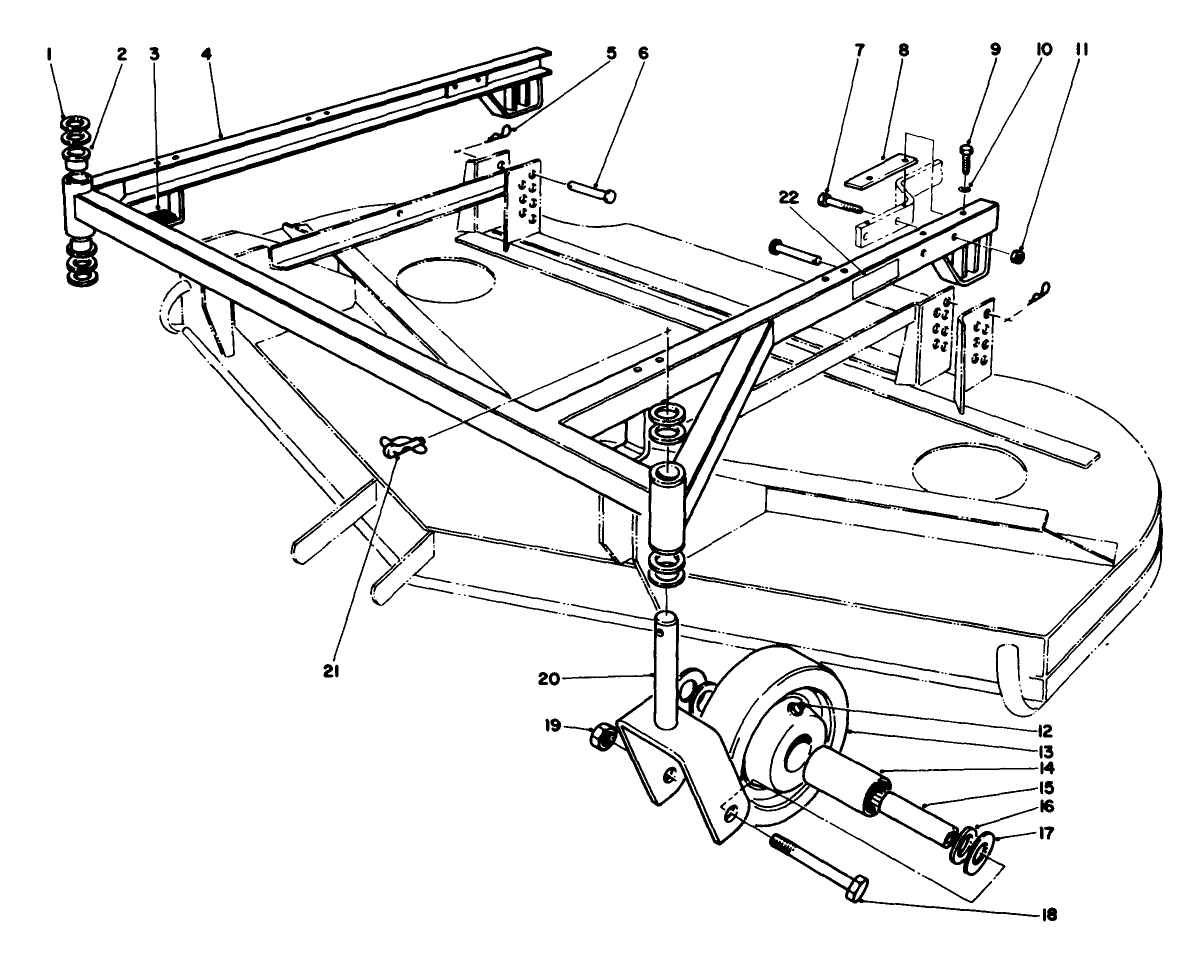 1
2
3
4
5
6
7
8
9
10
11
22
21
20
19
12
13
14
15
16
17
18