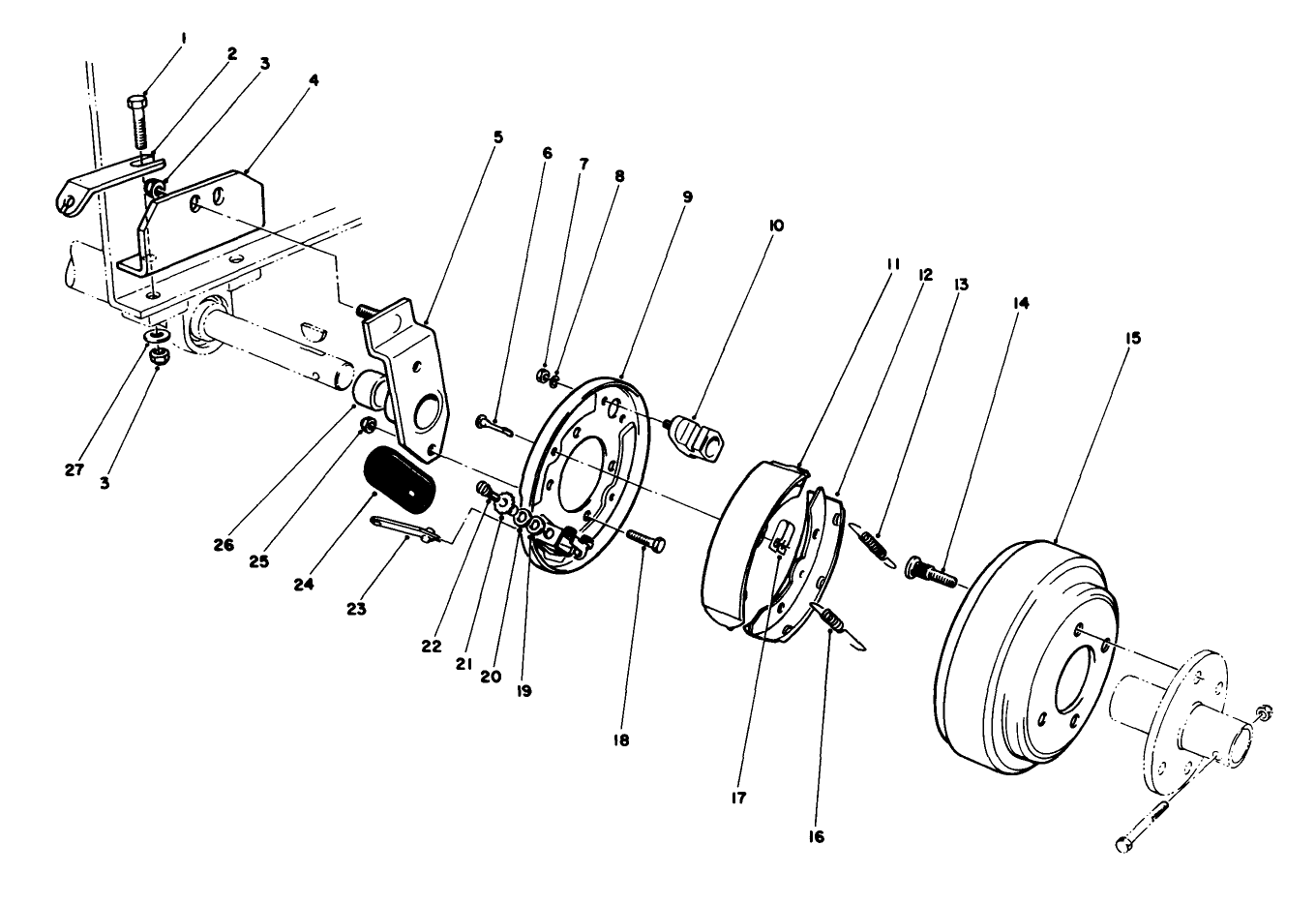 1
2
3
4
5
6
7
8
9
10
11
12
13
14
15
27
3
26
25
24
23
22
21
20
19
18
17
16