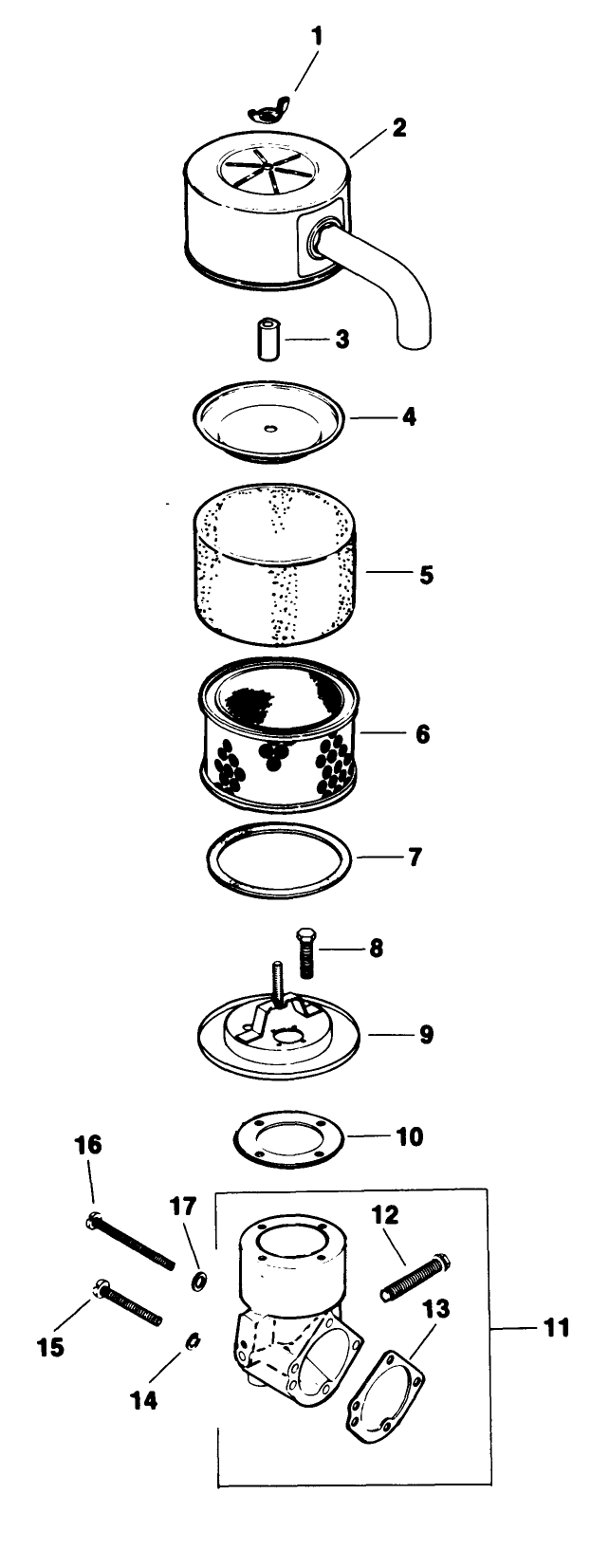 1
2
3
4
5
6
7
8
9
10
16
17
12
13
11
15
14