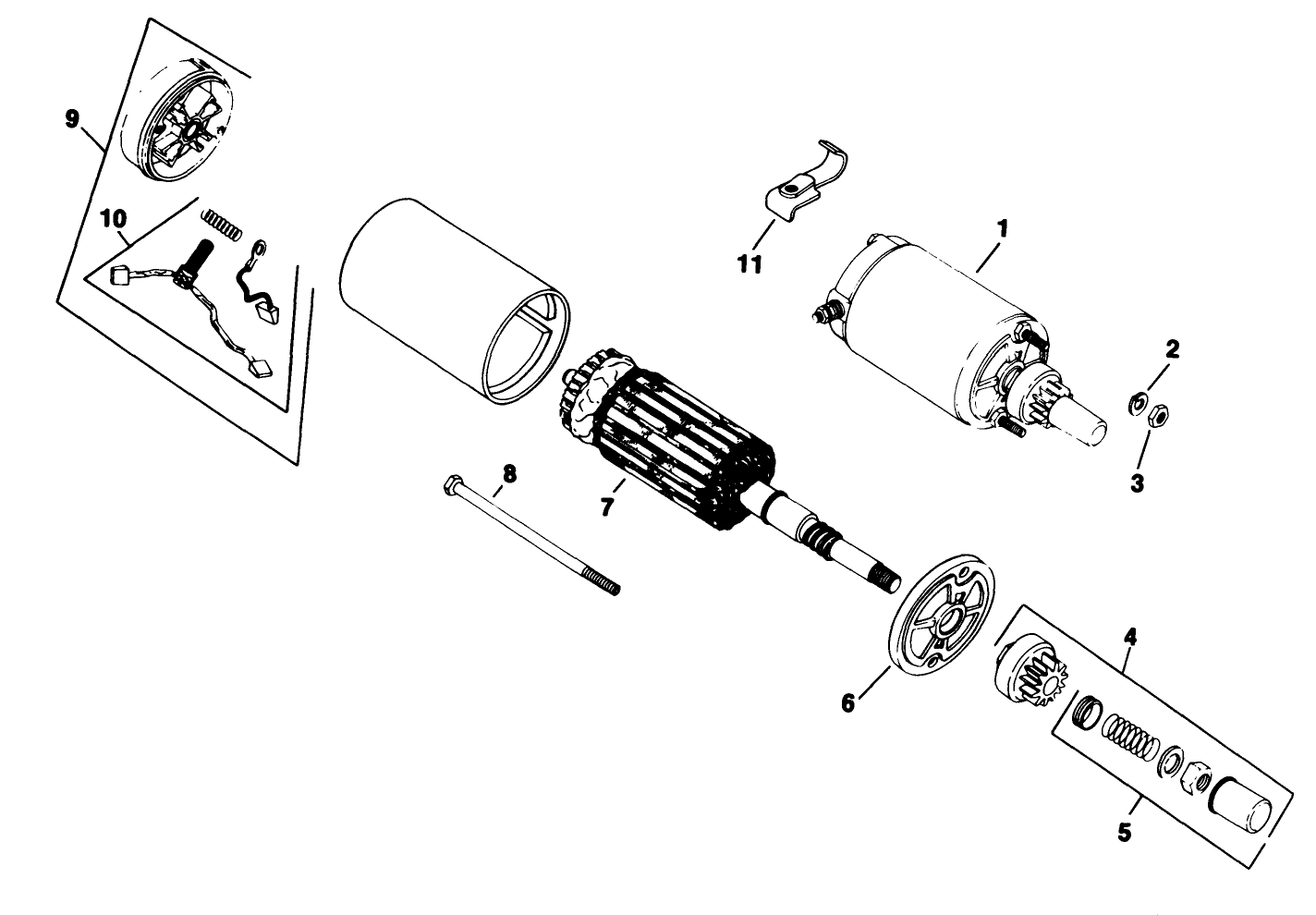 9
10
11
1
2
3
8
7
6
4
5