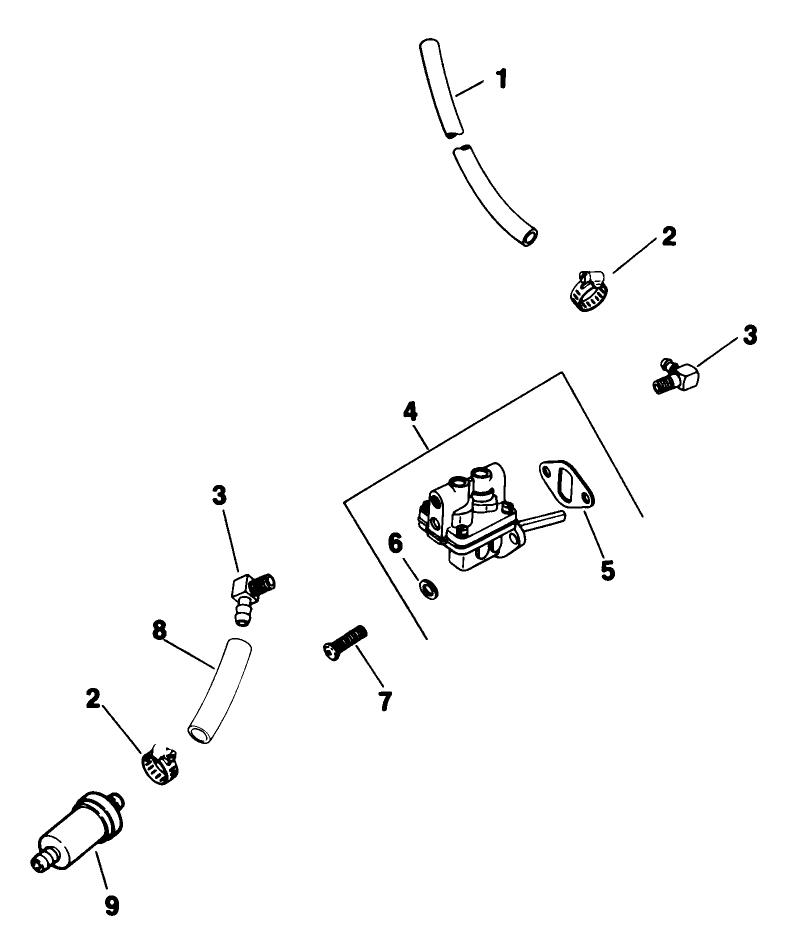 1
2
3
4
3
6
5
8
7
2
9