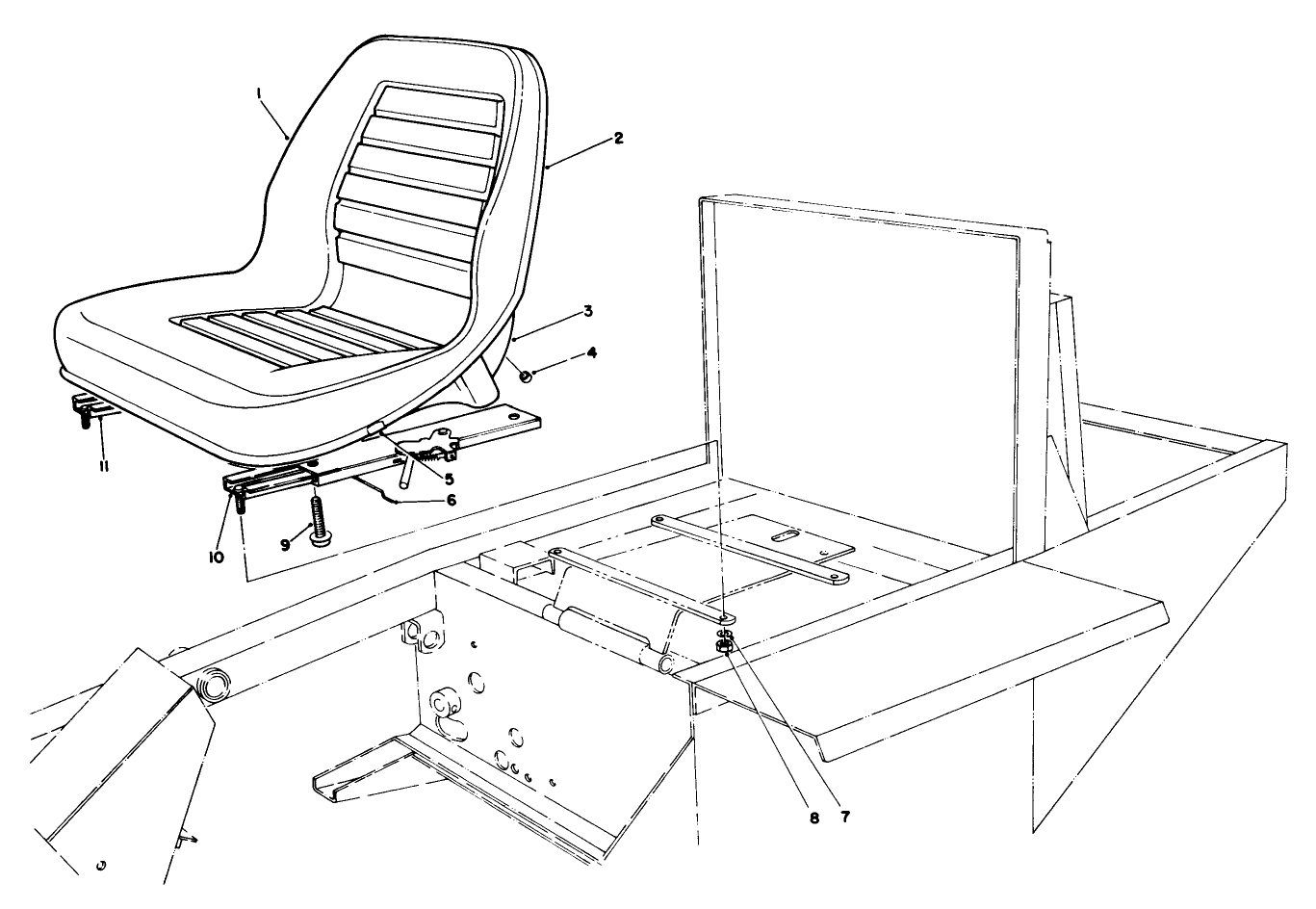 1
2
3
4
11
5
6
10
9
8
7