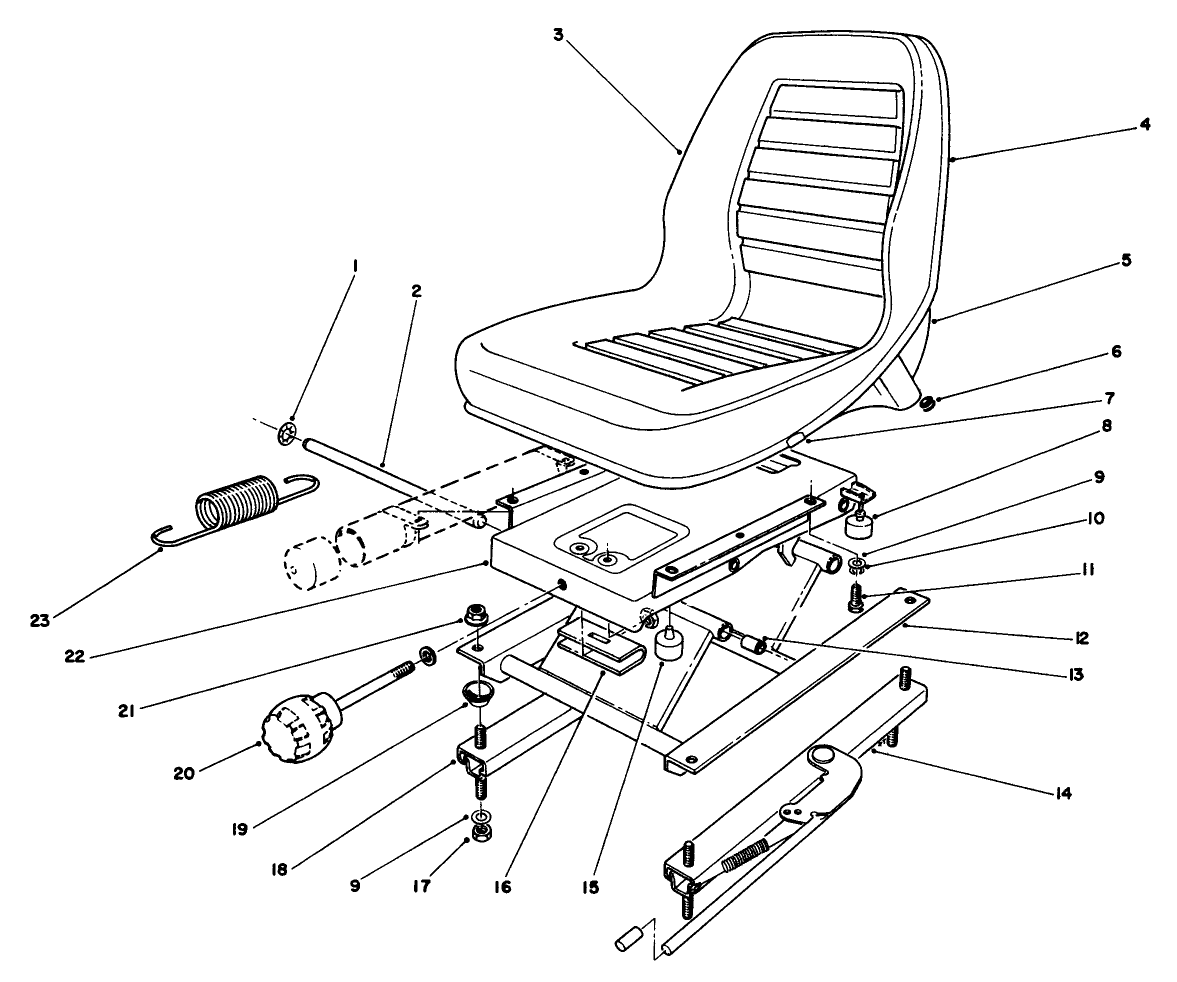 3
4
5
1
2
6
7
8
9
10
11
12
13
23
22
21
20
19
18
9
17
16
15
14