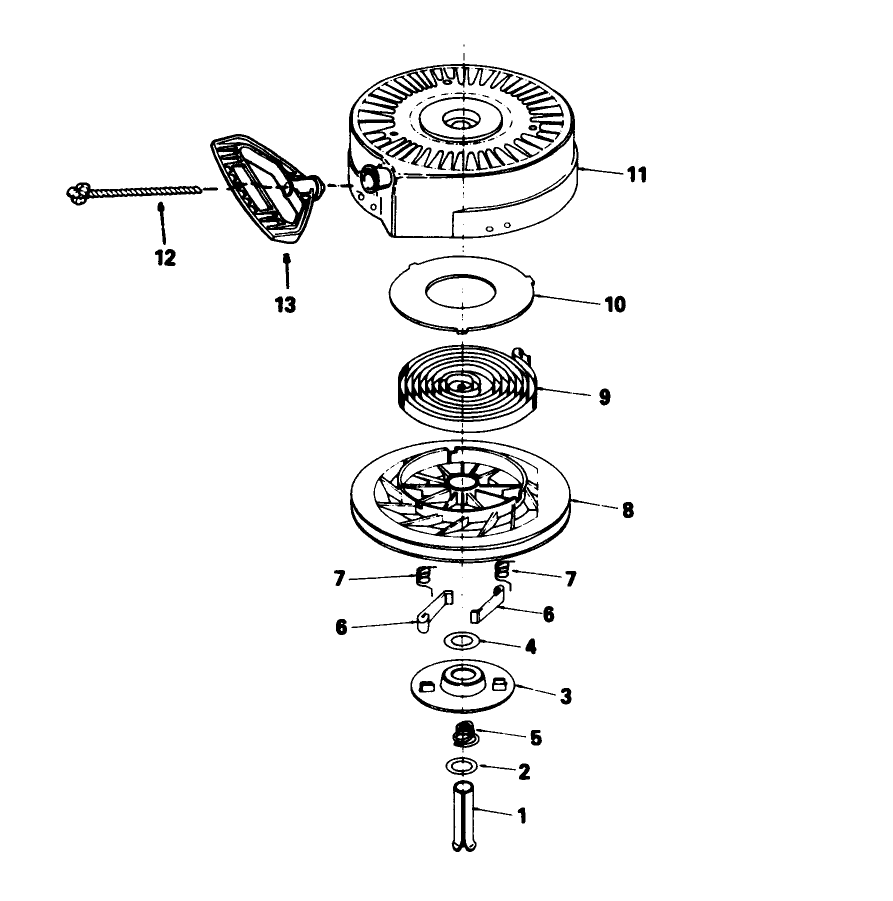 11
12
13
10
9
8
7
7
6
6
4
3
5
2
1