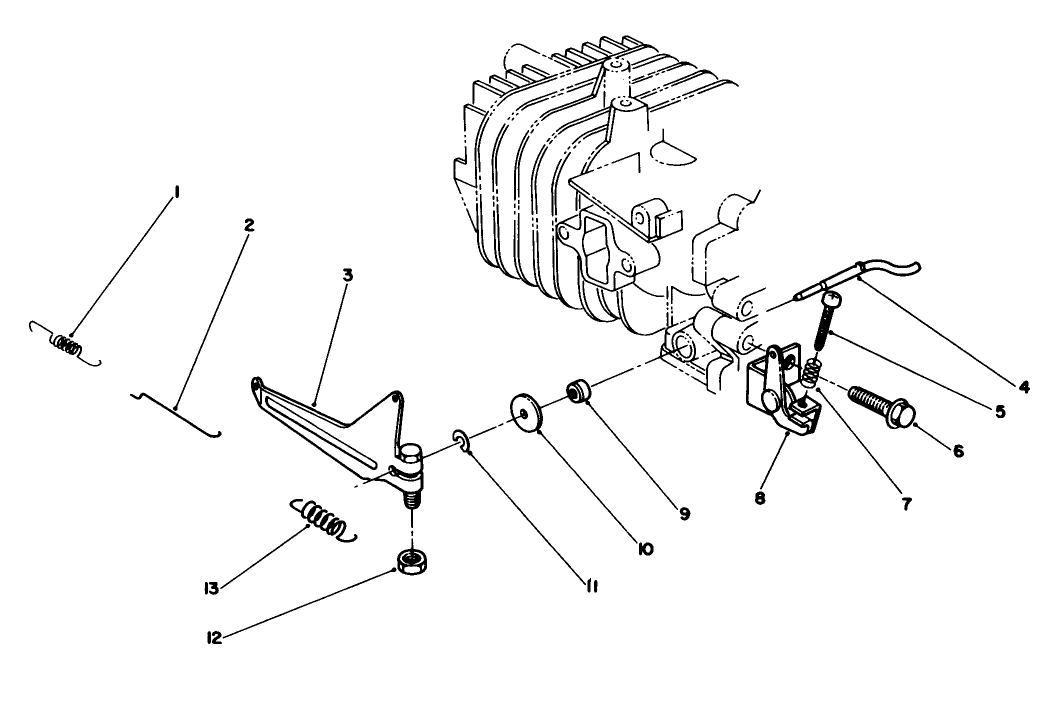 1
2
3
4
5
6
7
8
9
10
11
12
13