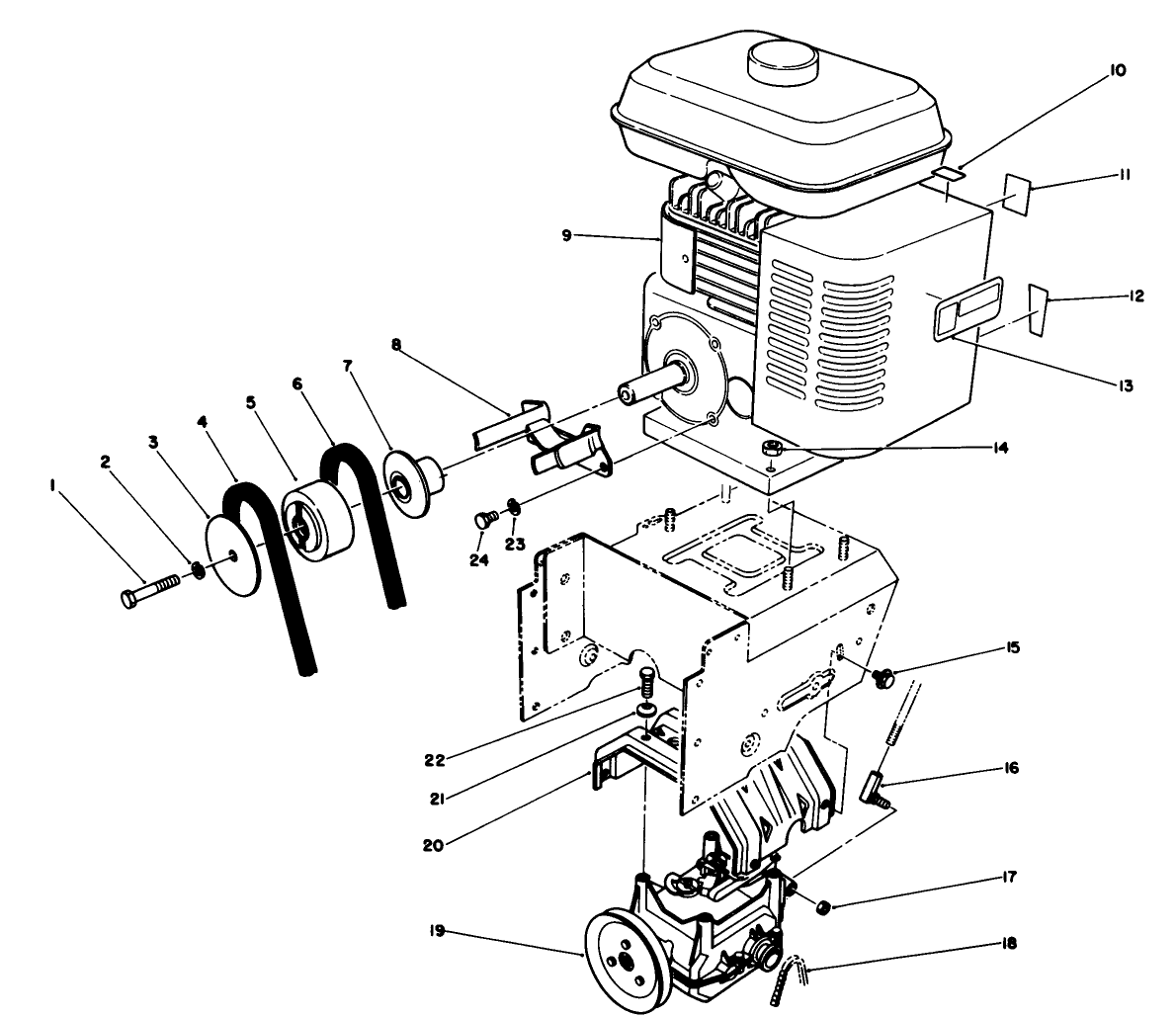 10
11
9
12
13
8
7
6
5
4
3
2
1
14
24
23
15
22
21
16
20
17
19
18