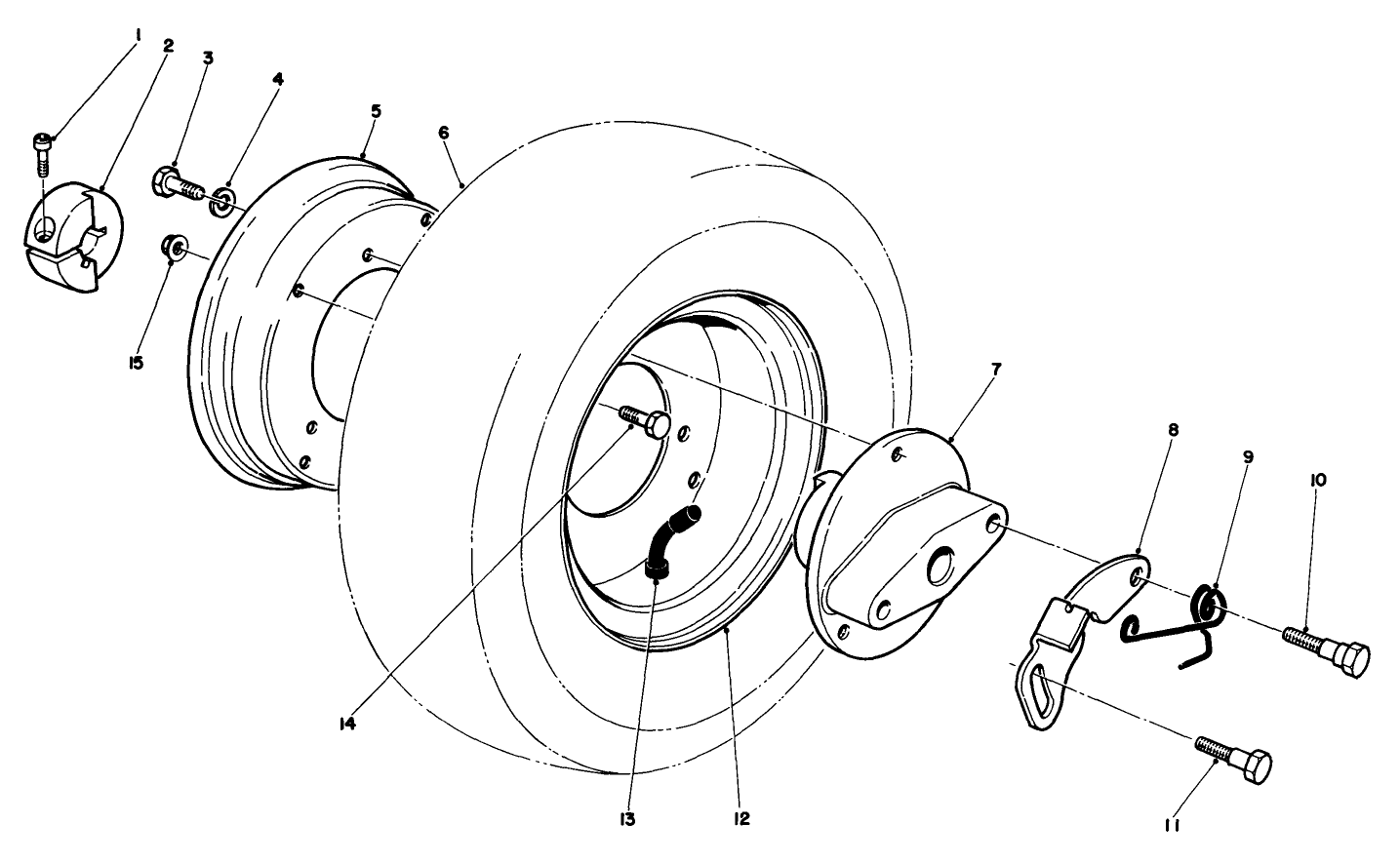 1
2
3
4
5
6
15
7
8
9
10
14
13
12
11