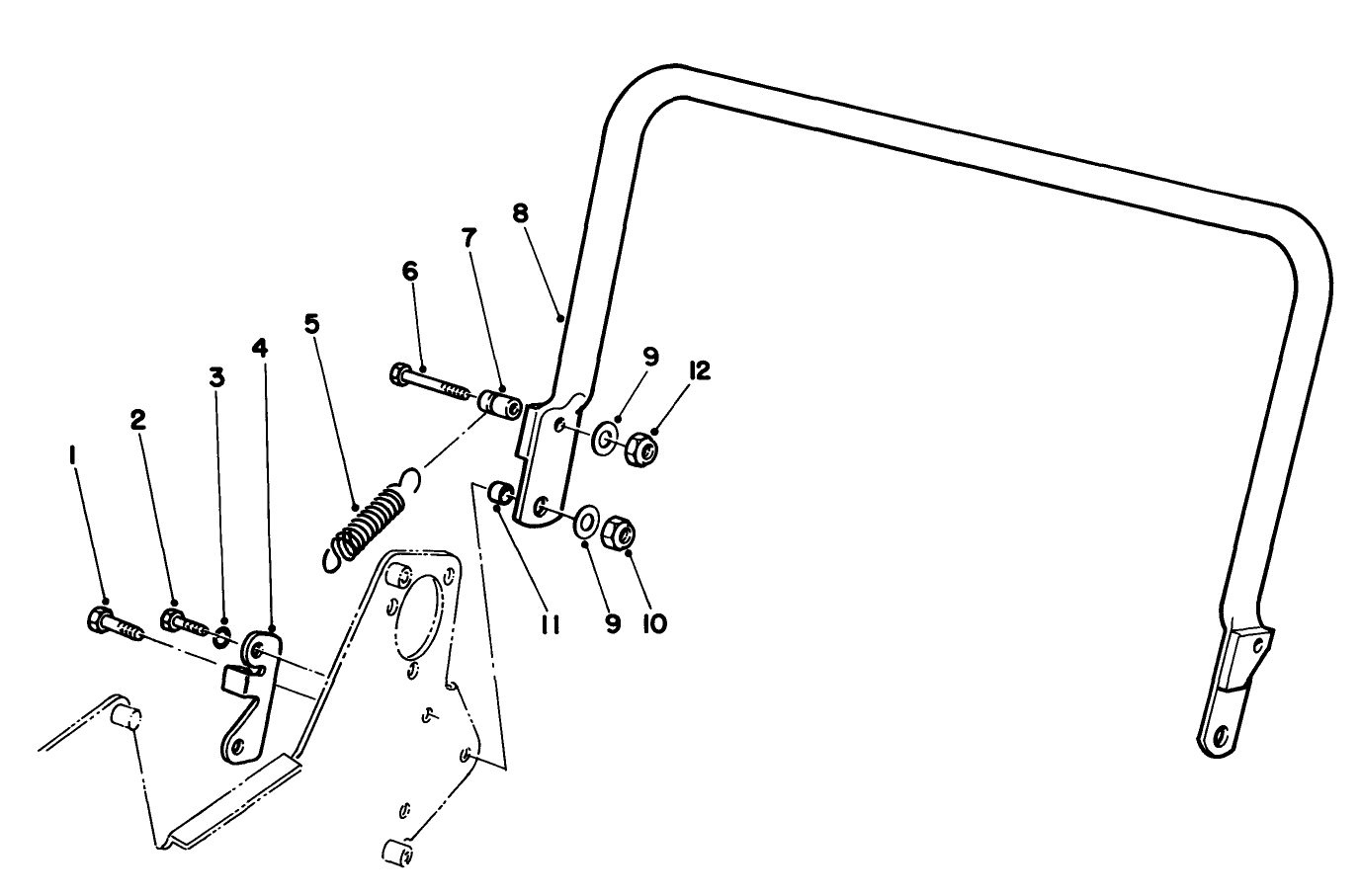 8
7
6
5
4
3
2
1
9
12
11
9
10