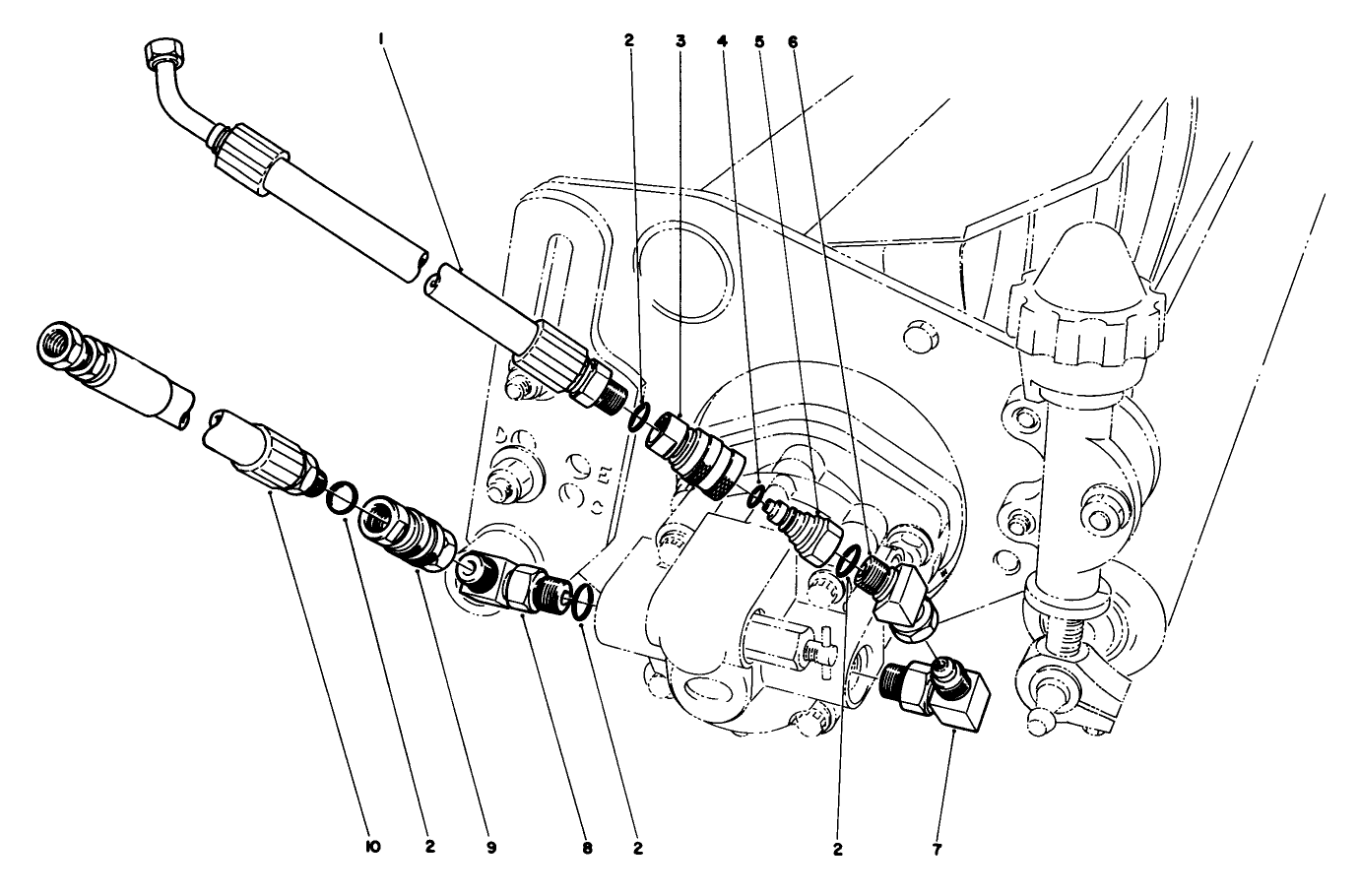 1
2
3
4
5
6
10
2
9
8
2
2
7