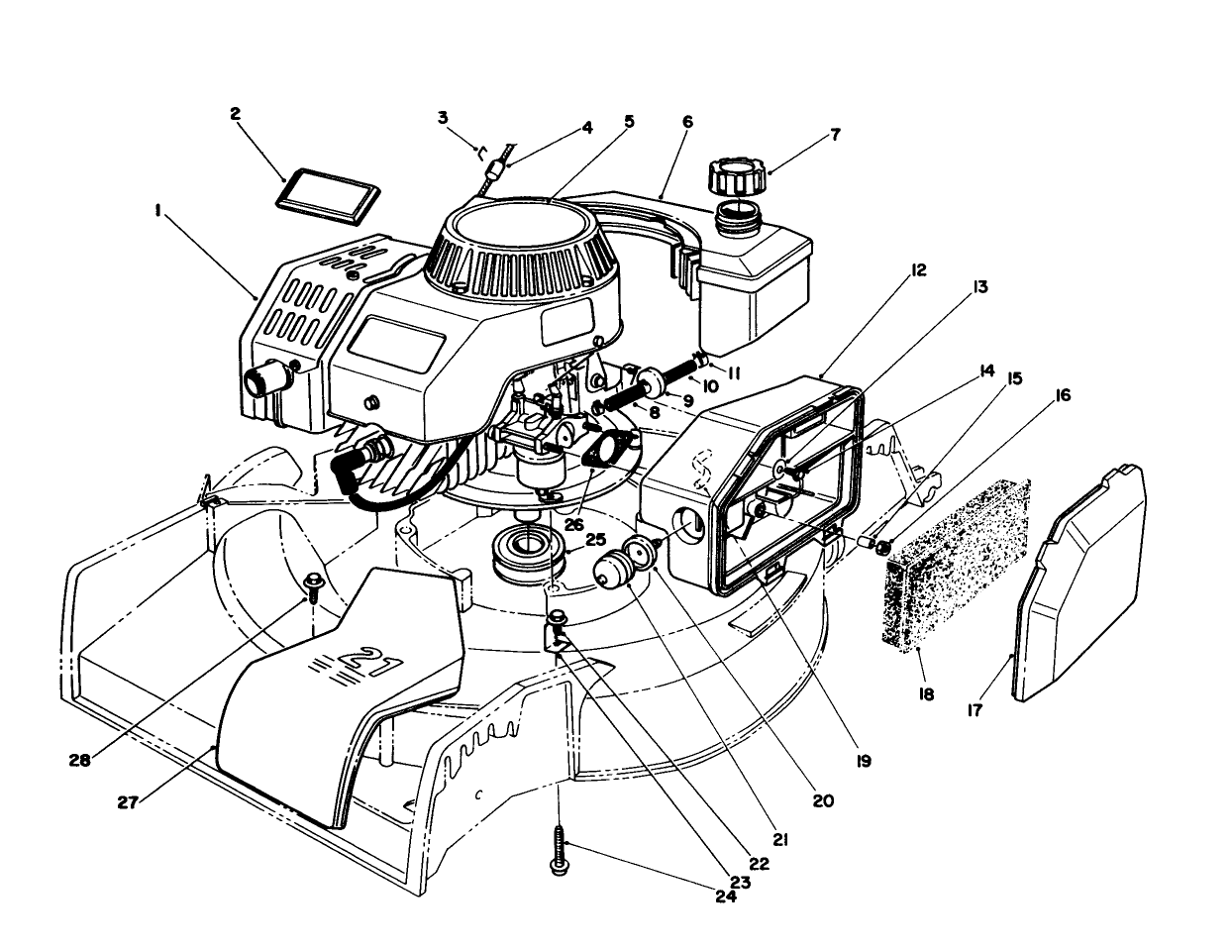 2
3
4
5
6
7
1
12
13
14
15
16
11
10
9
8
26
25
21
28
27
18
17
19
20
21
22
23
24