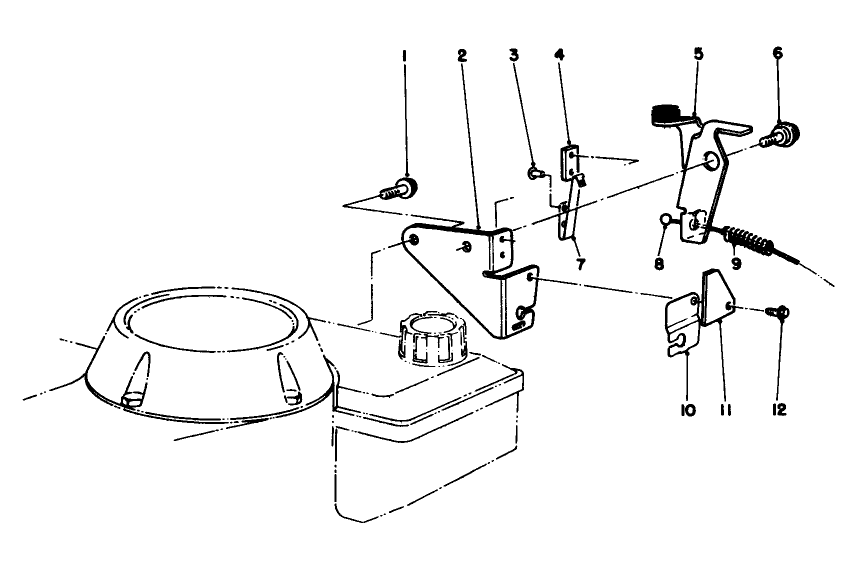 1
2
3
4
5
6
7
8
9
10
11
12