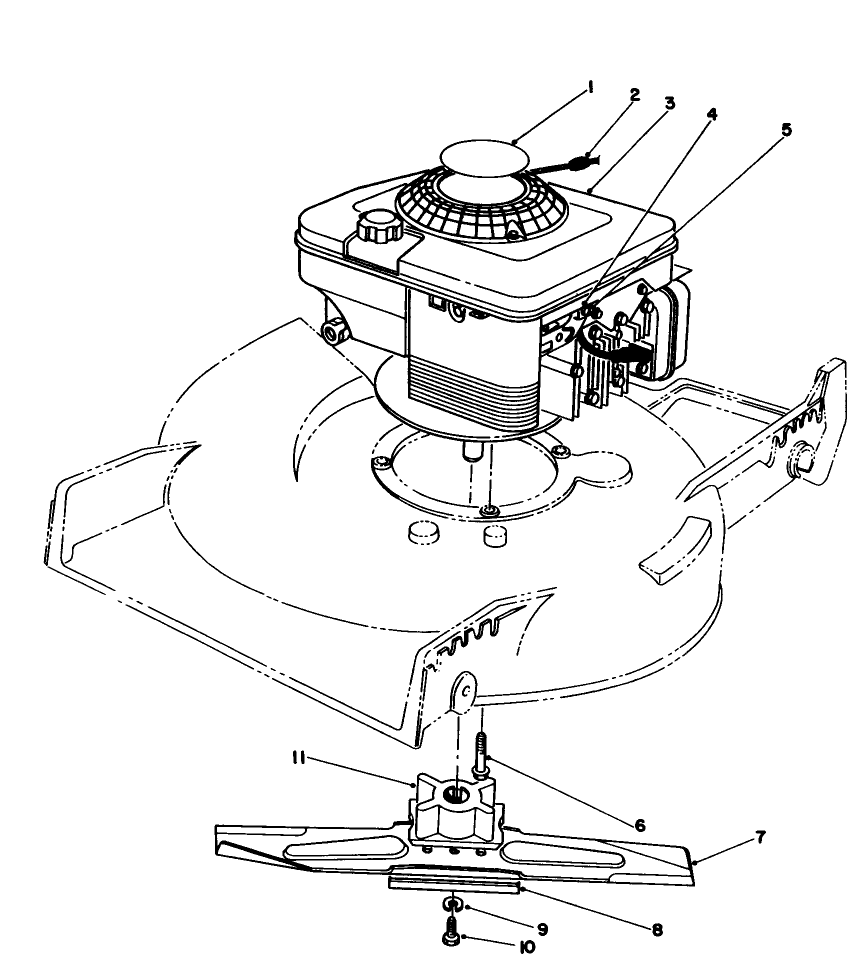 1
2
3
4
5
11
6
7
9
8
10