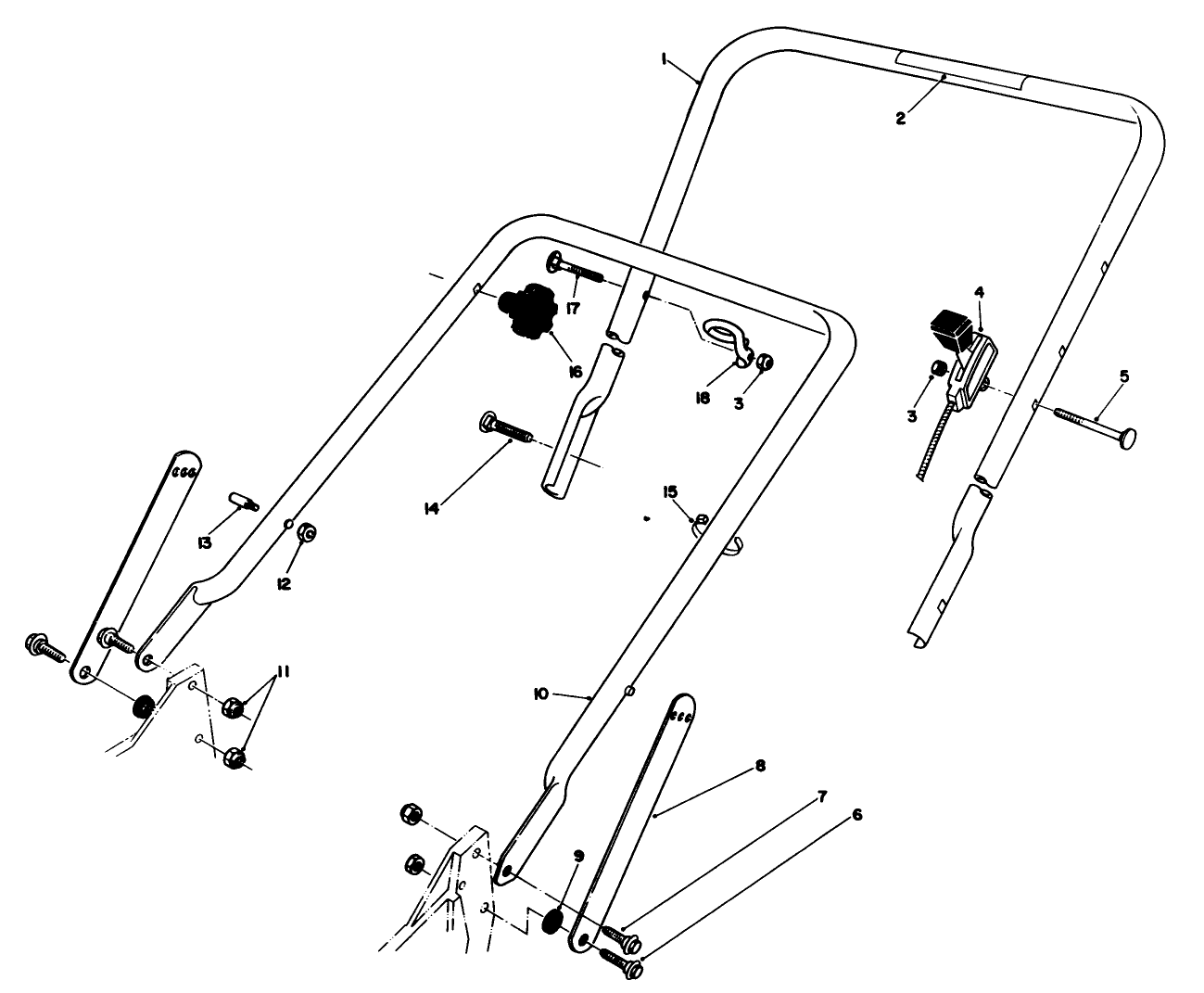 1
2
17
4
16
18
3
3
5
14
15
13
12
11
10
8
7
6
9