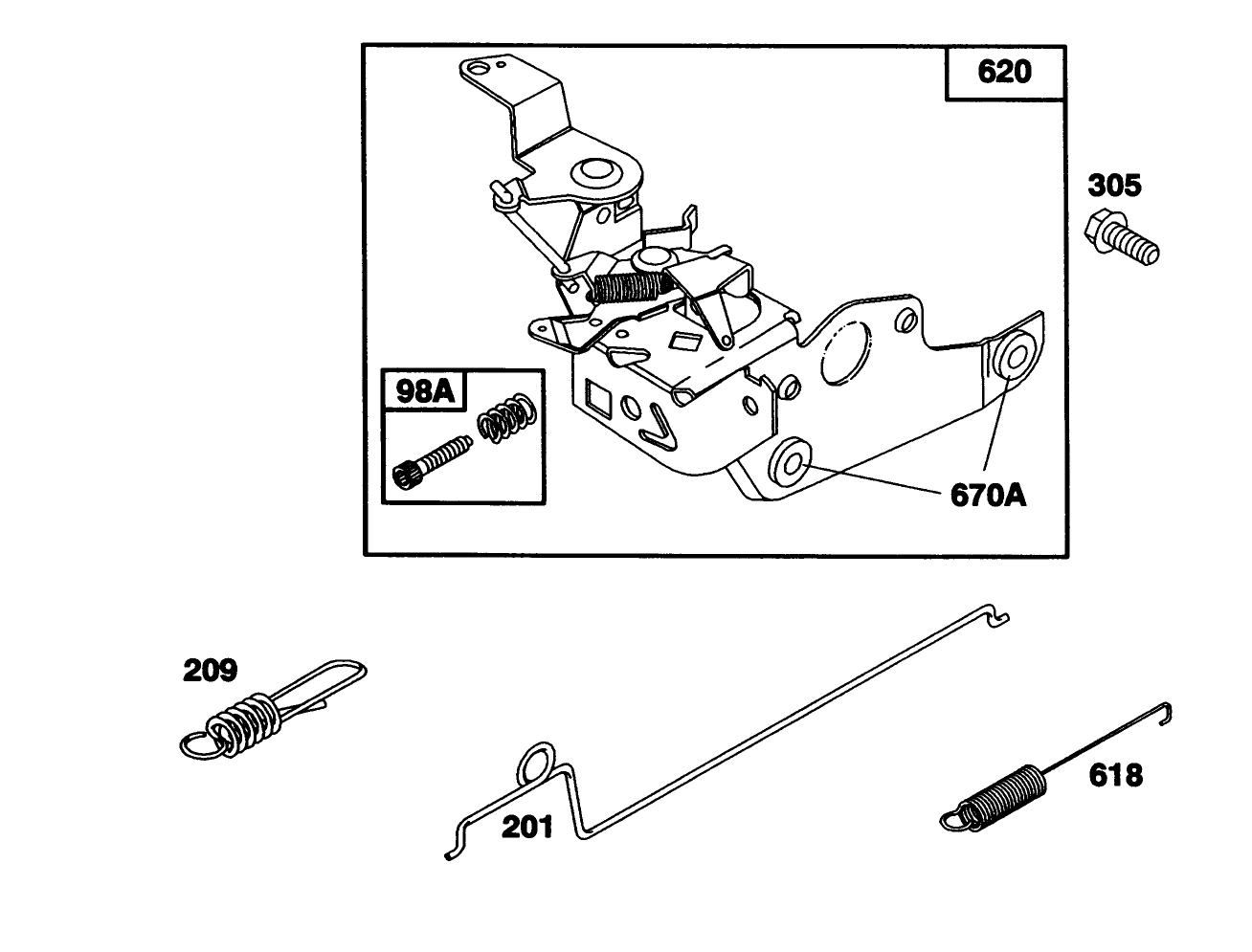 620

305

98A

670A

209

201

618