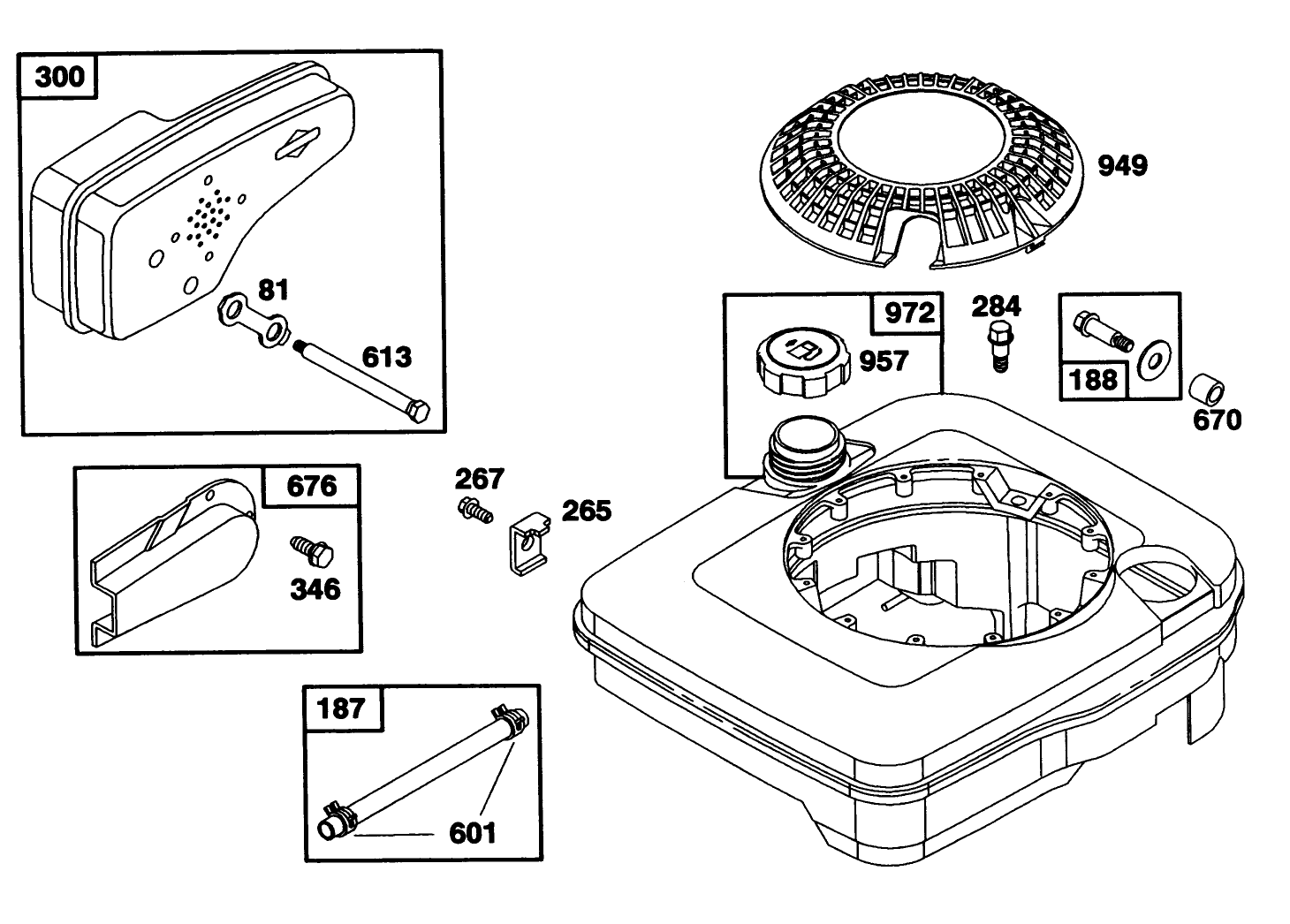 300
81
613
949
972
957
284
188
670
676
346
267
265
187
601