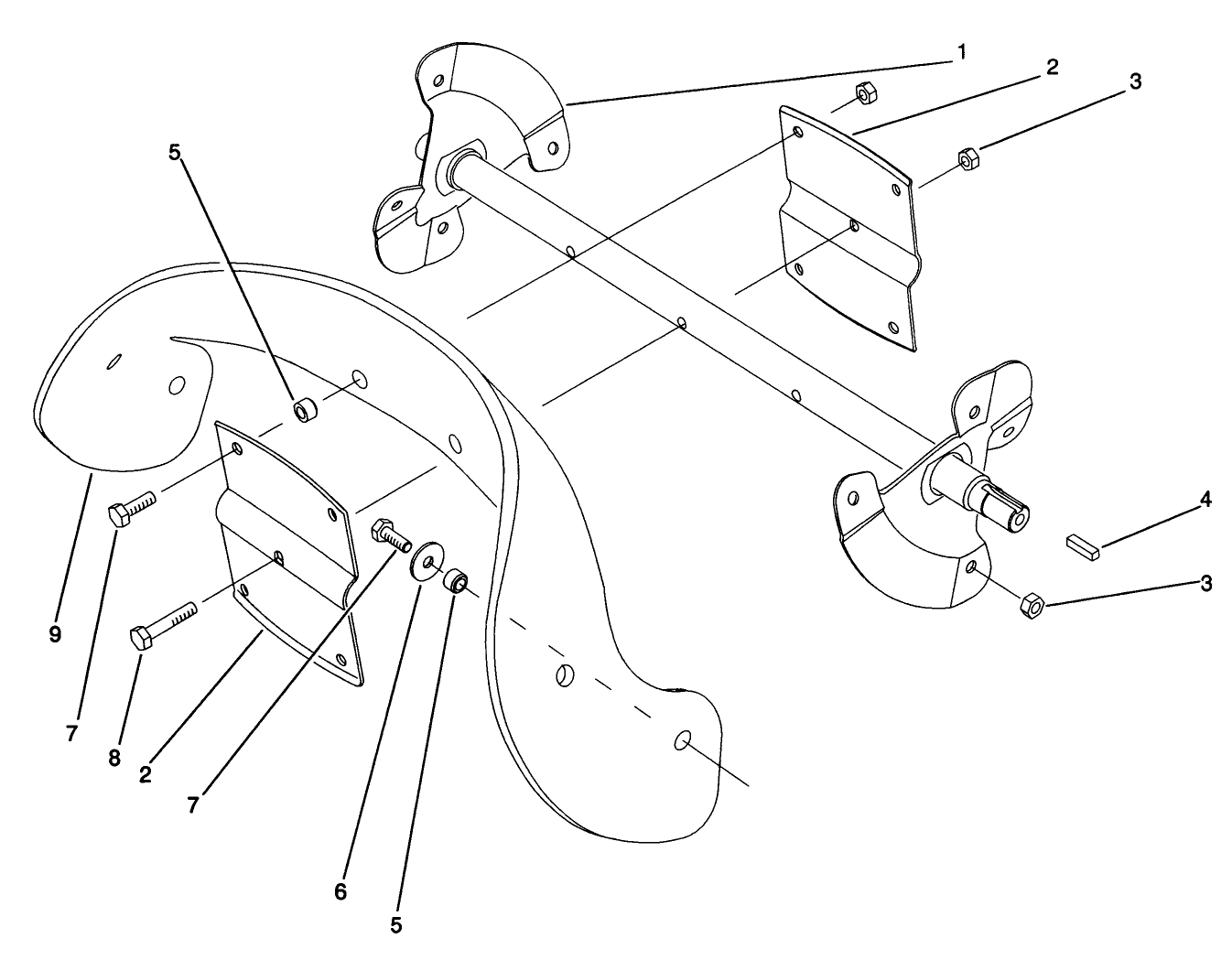 1
2
3
5
4
3
9
7
8
2
7
6
5