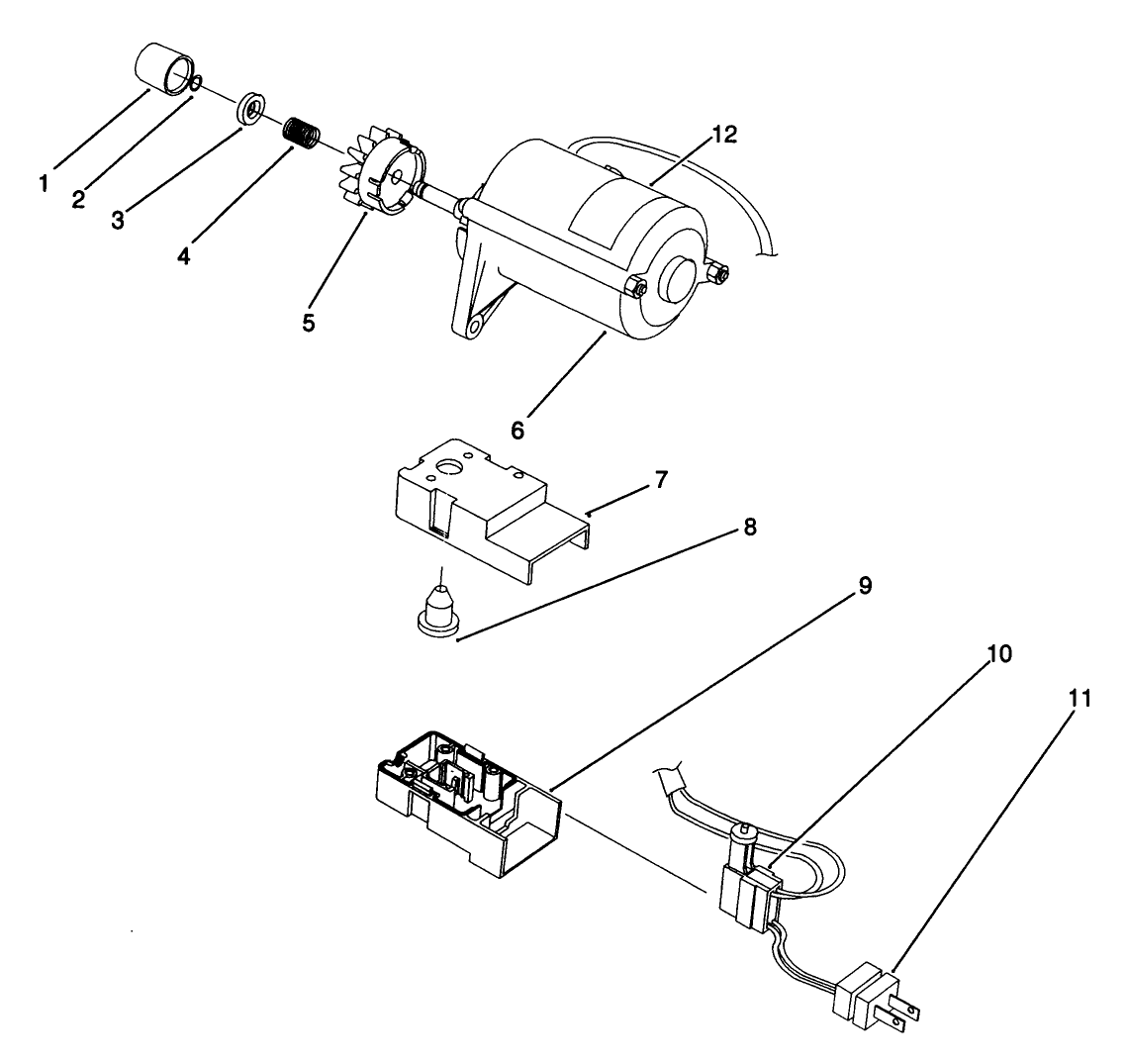 1
2
3
4
5
12
6
7
8
9
10
11